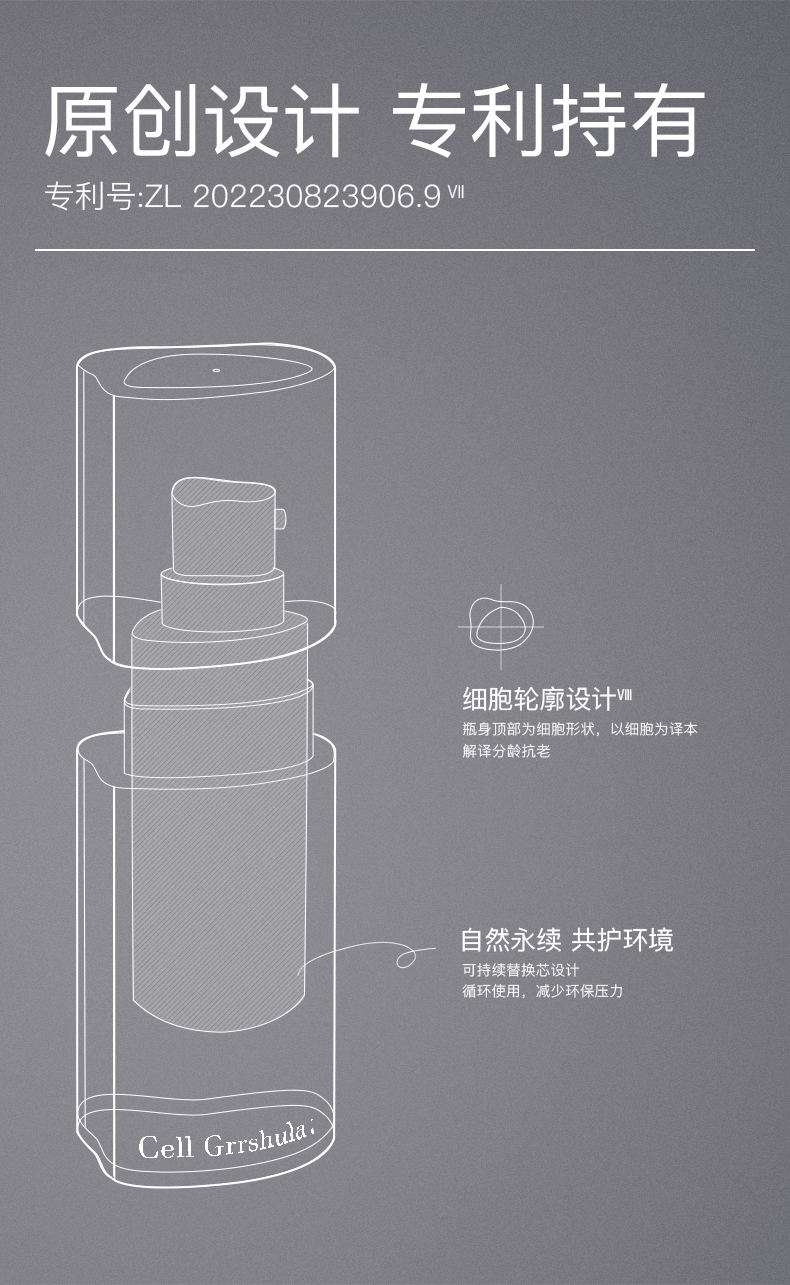 原创设计 专利持有

专利号:ZL 202230823906.9 VII

细胞轮廓设计VIII

瓶身顶部为细胞形状，以细胞为译本解译分龄抗老

自然永续 共护环境

可持续替换芯设计
循环使用，减少环保压力

Cell Grrshula;