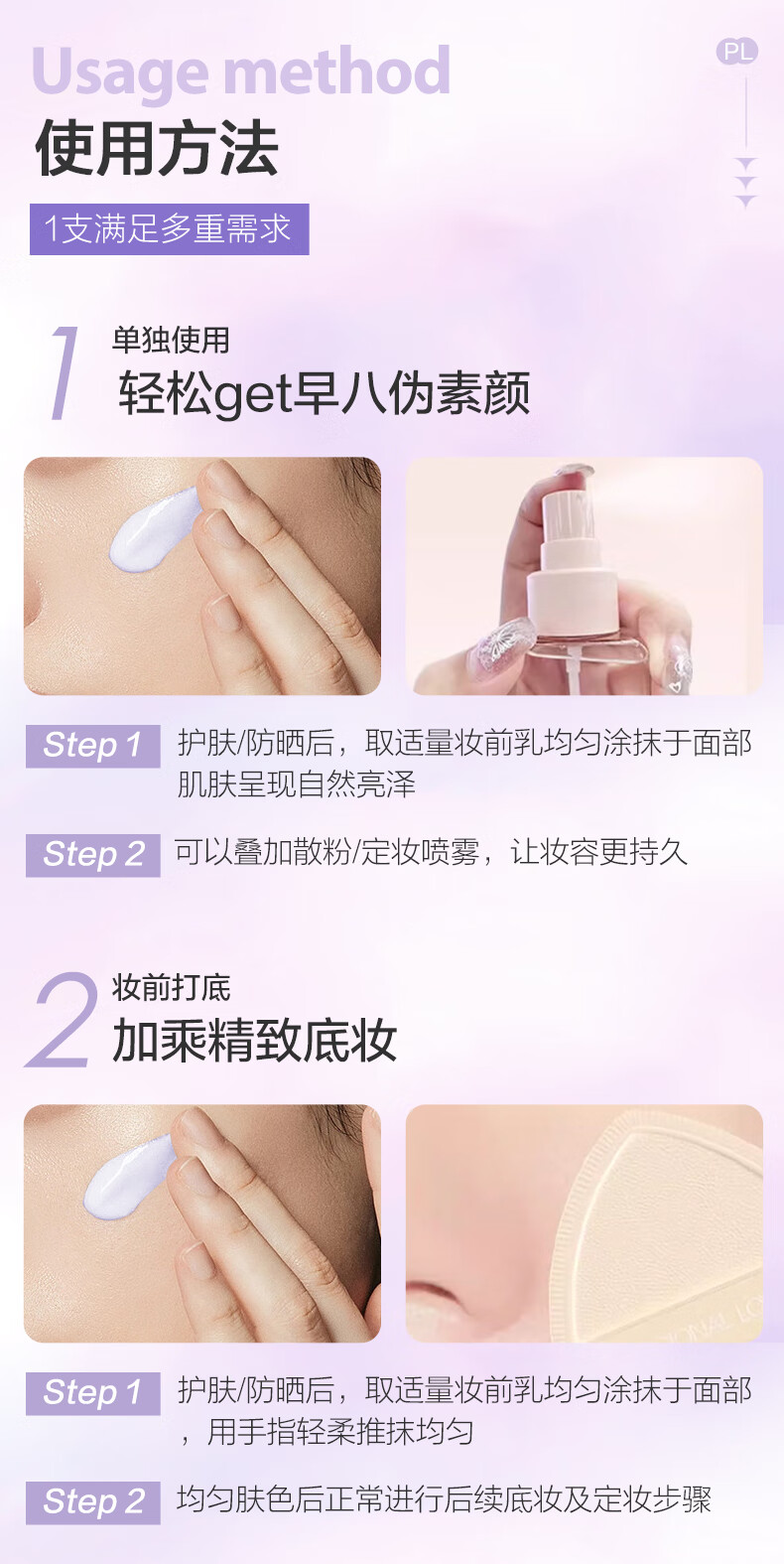 Usage method

PL

使用方法

1支满足多重需求

1 单独使用
轻松get早八伪素颜

Step 1 护肤/防晒后，取适量妆前乳均匀涂抹于面部肌肤呈现自然亮泽

Step 2 可以叠加散粉/定妆喷雾，让妆容更持久

2 妆前打底
加乘精致底妆

Step 1 护肤/防晒后，取适量妆前乳均匀涂抹于面部，用手指轻柔推抹均匀

Step 2 均匀肤色后正常进行后续底妆及定妆步骤