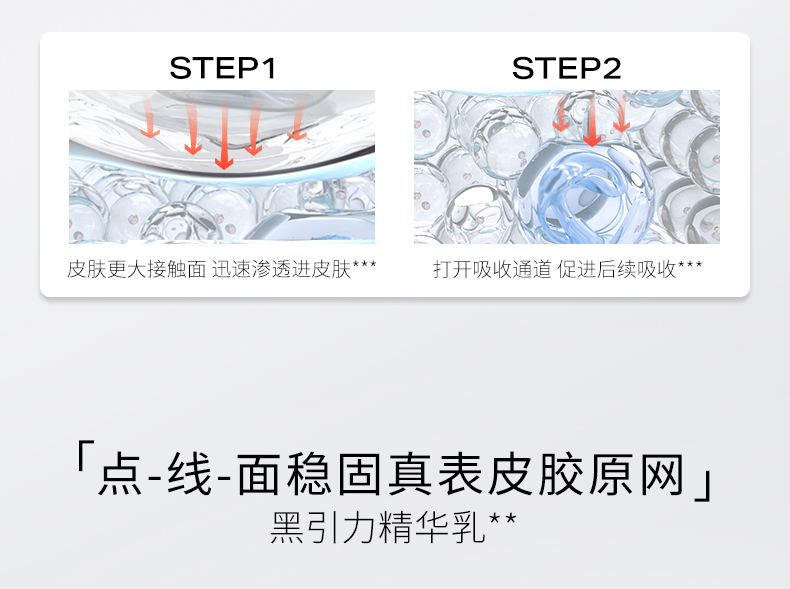 STEP1

皮肤更大接触面 迅速渗透进皮肤***

STEP2

打开吸收通道 促进后续吸收***

「点-线-面稳固真表皮胶原网」
黑引力精华乳**