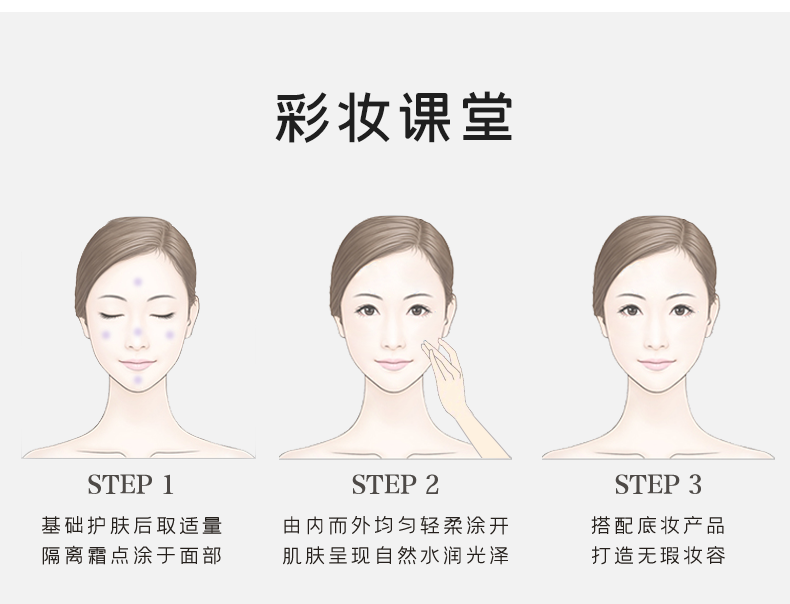 彩妆课堂

STEP 1
基础护肤后取适量
隔离霜点涂于面部

STEP 2
由内而外均匀轻柔涂开
肌肤呈现自然水润光泽

STEP 3
搭配底妆产品
打造无瑕妆容