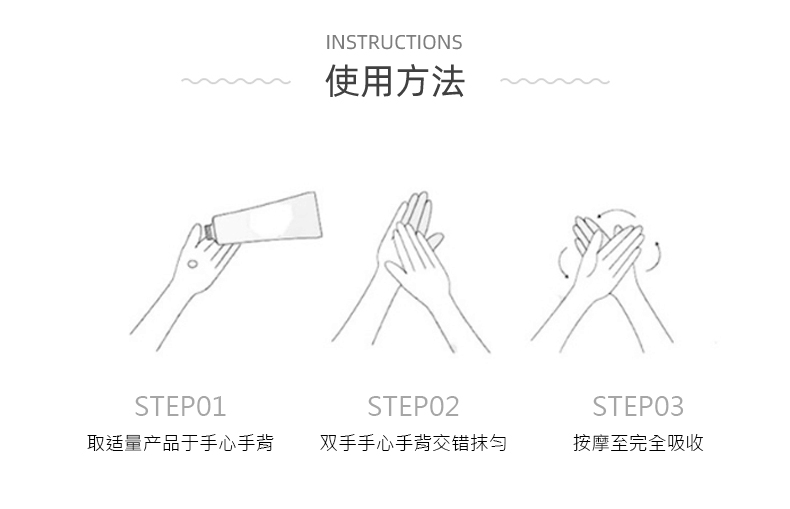 INSTRUCTIONS
使用方法

STEP01
取适量产品于手心手背

STEP02
双手手心手背交错抹匀

STEP03
按摩至完全吸收