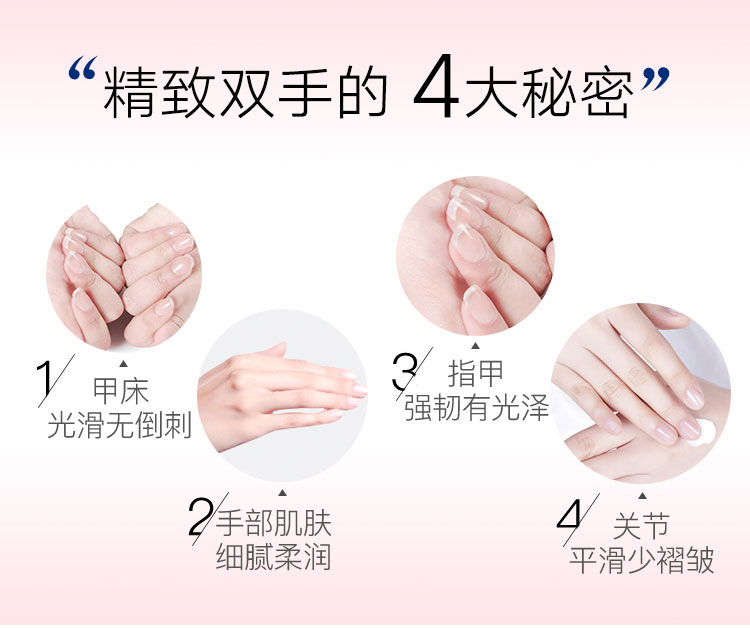 “精致双手的 4大秘密”

1 甲床
光滑无倒刺

2 手部肌肤
细腻柔润

3 指甲
强韧有光泽

4 关节
平滑少褶皱