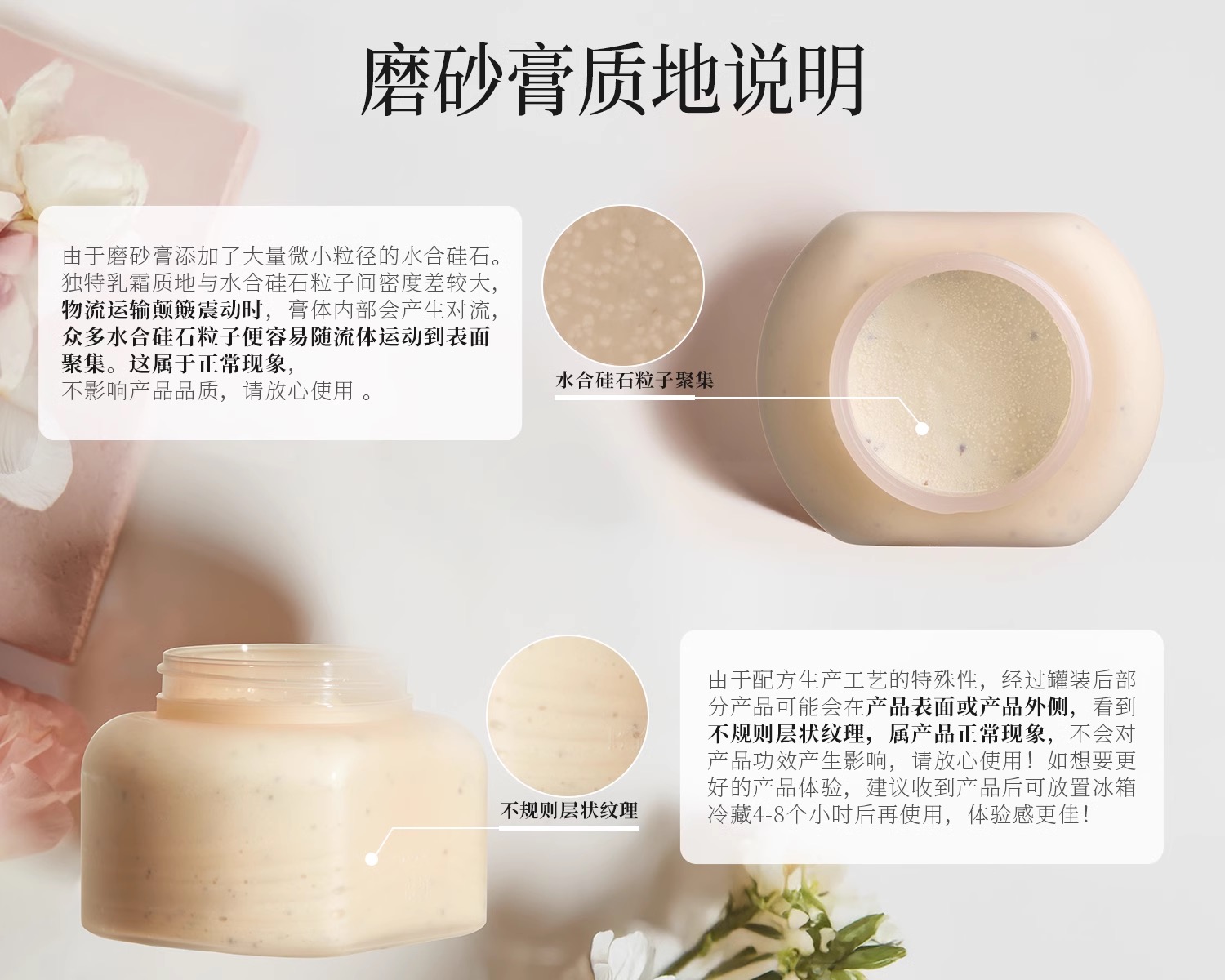 磨砂膏质地说明

由于磨砂膏添加了大量微小粒径的水合硅石。独特乳霜质地与水合硅石粒子间密度差较大，物流运输颠簸震动时，膏体内部会产生对流，众多水合硅石粒子便容易随流体运动到表面聚集。这属于正常现象，不影响产品品质，请放心使用 。

水合硅石粒子聚集

不规则层状纹理

由于配方生产工艺的特殊性，经过罐装后部分产品可能会在产品表面或产品外侧，看到不规则层状纹理，属产品正常现象，不会对产品功效产生影响，请放心使用！如想要更好的产品体验，建议收到产品后可放置冰箱冷藏4-8个小时后再使用，体验感更佳！