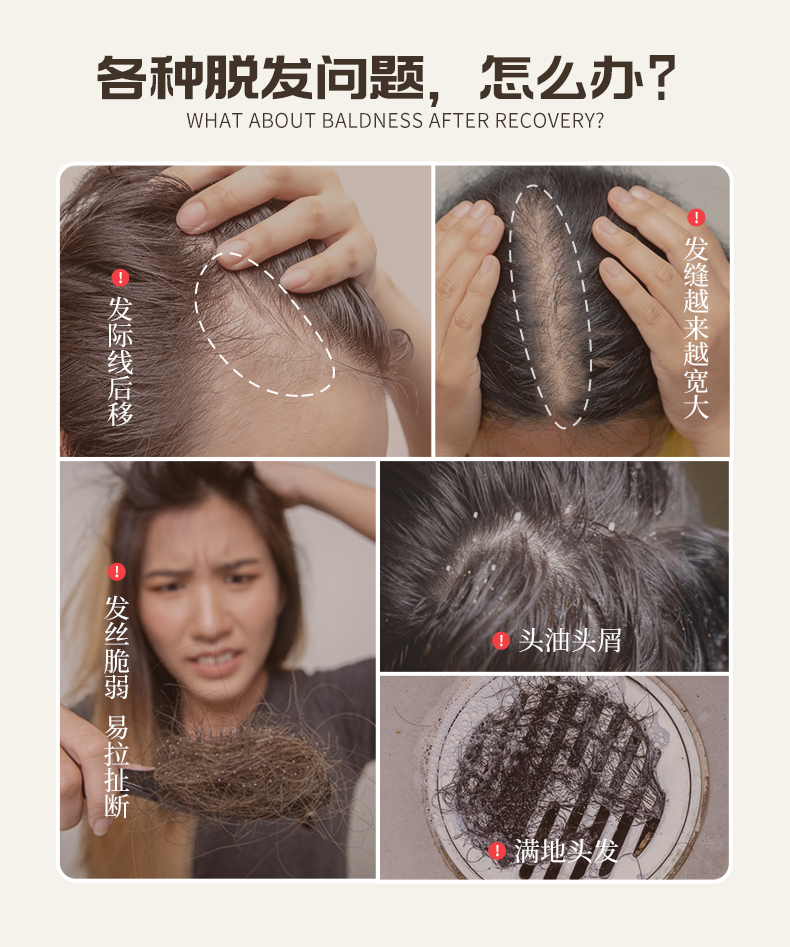 各种脱发问题，怎么办？
WHAT ABOUT BALDNESS AFTER RECOVERY?

! 发际线后移

! 发缝越来越宽大

! 发丝脆弱 易拉扯断

! 头油头屑

! 满地头发