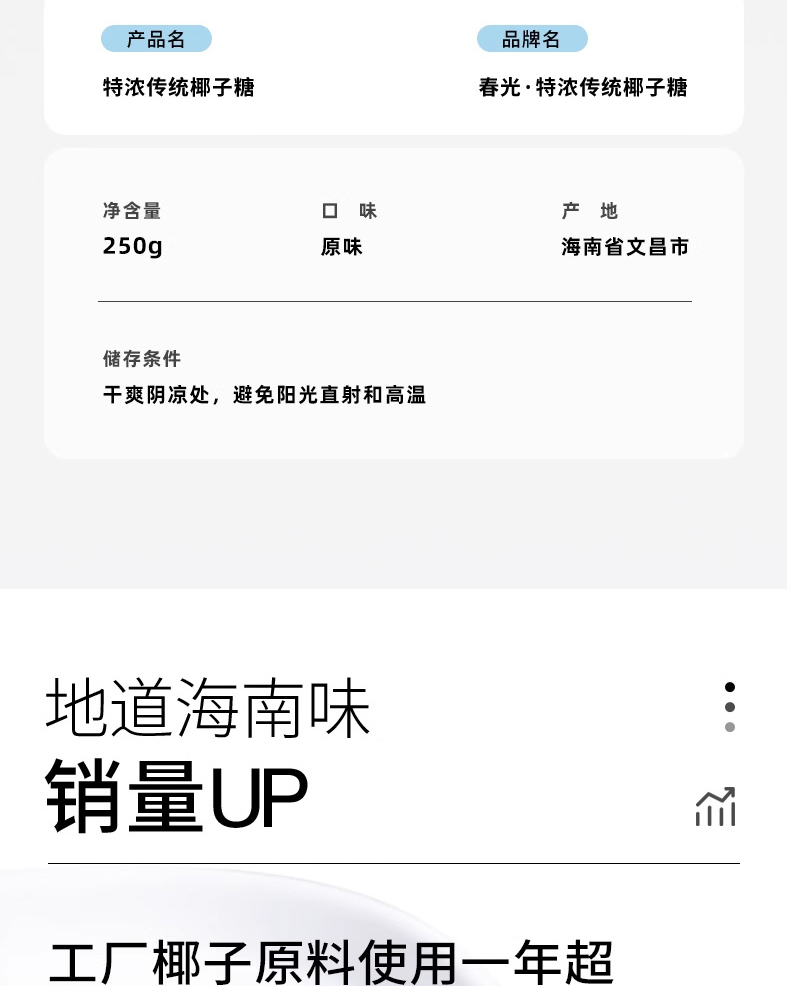 产品名

特浓传统椰子糖

品牌名

春光·特浓传统椰子糖

净含量

250g

口 味

原味

产 地

海南省文昌市

储存条件

干爽阴凉处，避免阳光直射和高温

地道海南味

销量UP

工厂椰子原料使用一年超