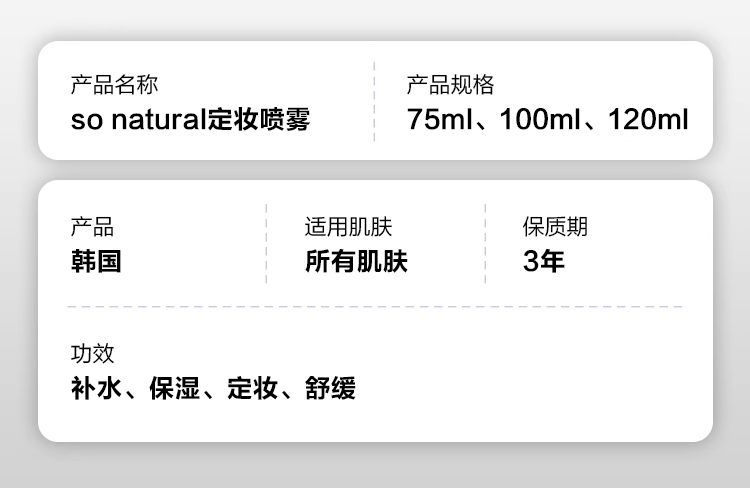 产品名称
so natural定妆喷雾

产品规格
75ml、100ml、120ml

产品
韩国

适用肌肤
所有肌肤

保质期
3年

功效
补水、保湿、定妆、舒缓