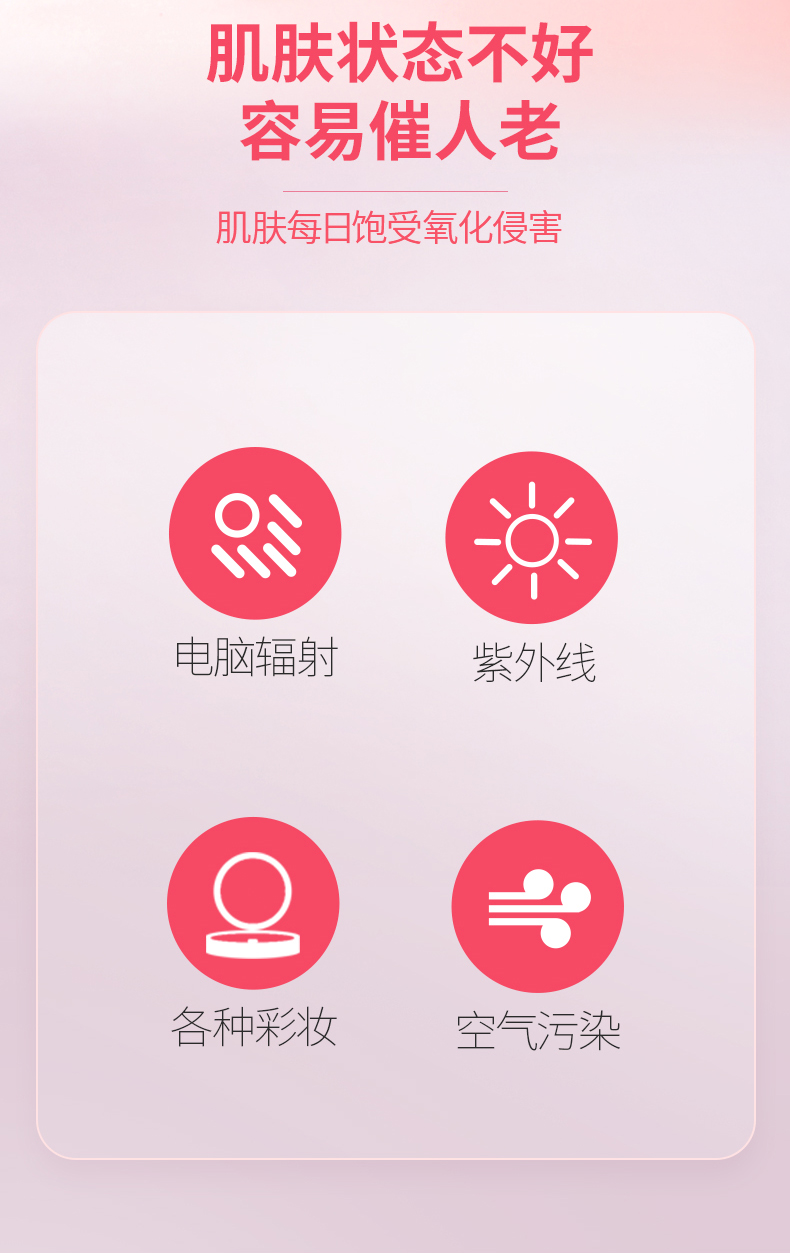 肌肤状态不好
容易催人老

肌肤每日饱受氧化侵害

电脑辐射

紫外线

各种彩妆

空气污染