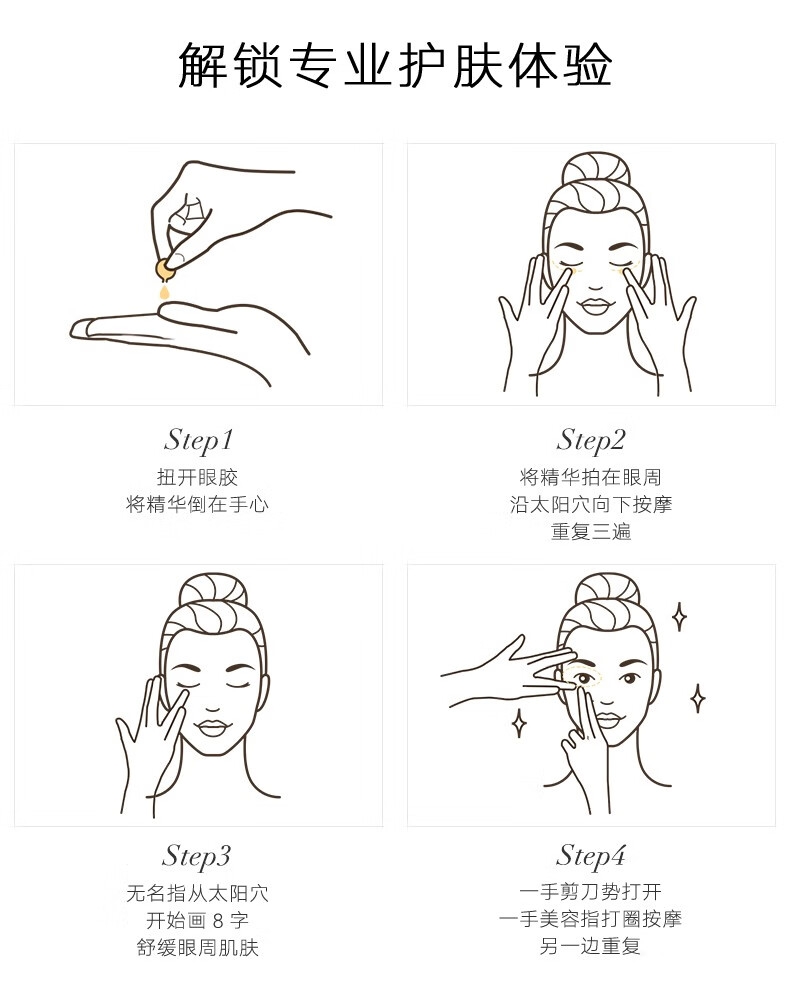 解锁专业护肤体验

Step1
扭开眼胶
将精华倒在手心

Step2
将精华拍在眼周
沿太阳穴向下按摩
重复三遍

Step3
无名指从太阳穴
开始画 8 字
舒缓眼周肌肤

Step4
一手剪刀势打开
一手美容指打圈按摩
另一边重复