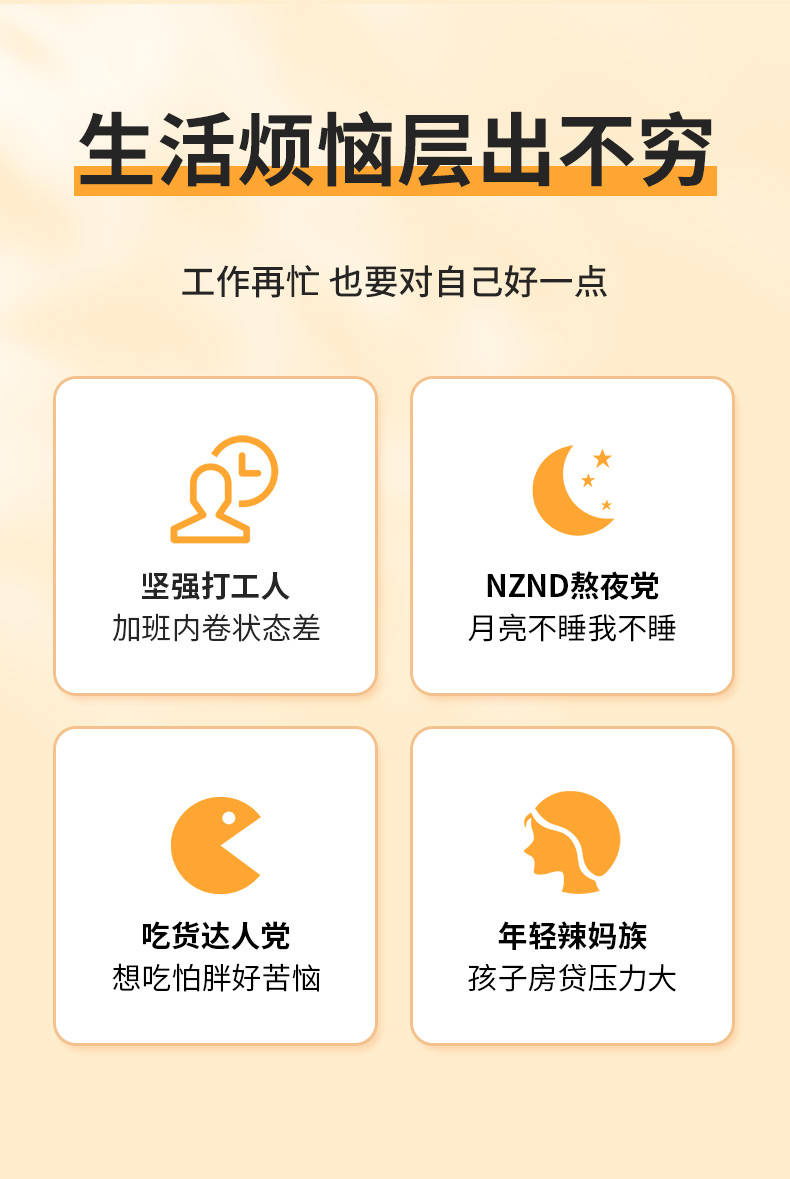 生活烦恼层出不穷

工作再忙 也要对自己好一点

坚强打工人
加班内卷状态差

NZND熬夜党
月亮不睡我不睡

吃货达人党
想吃怕胖好苦恼

年轻辣妈族
孩子房贷压力大