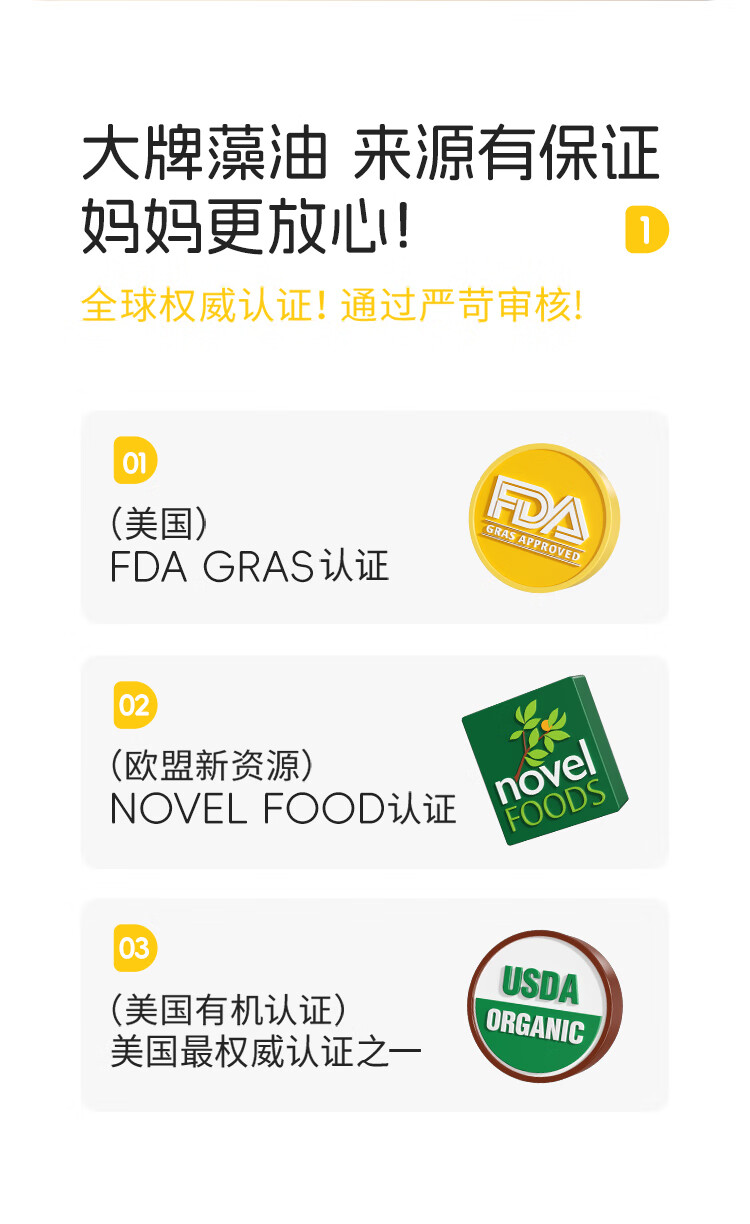 大牌藻油 来源有保证
妈妈更放心!

1

全球权威认证!通过严苛审核!

01

(美国)
FDA GRAS认证

FDA
GRAS APPROVED

02

(欧盟新资源)
NOVEL FOOD认证

novel
FOODS

03

(美国有机认证)
美国最权威认证之一

USDA
ORGANIC