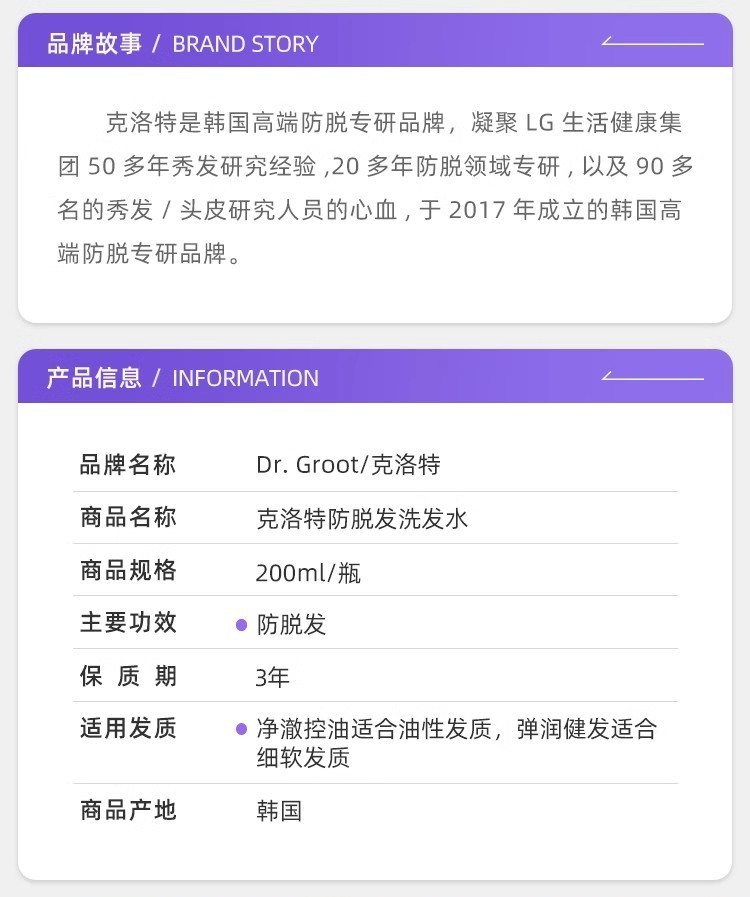 品牌故事 / BRAND STORY

克洛特是韩国高端防脱专研品牌，凝聚LG生活健康集团50多年秀发研究经验,20多年防脱领域专研,以及90多名的秀发/头皮研究人员的心血,于2017年成立的韩国高端防脱专研品牌。

产品信息 / INFORMATION

品牌名称 Dr. Groot/克洛特
商品名称 克洛特防脱发洗发水
商品规格 200ml/瓶
主要功效 • 防脱发
保质期 3年
适用发质 • 净澈控油适合油性发质，弹润健发适合细软发质
商品产地 韩国