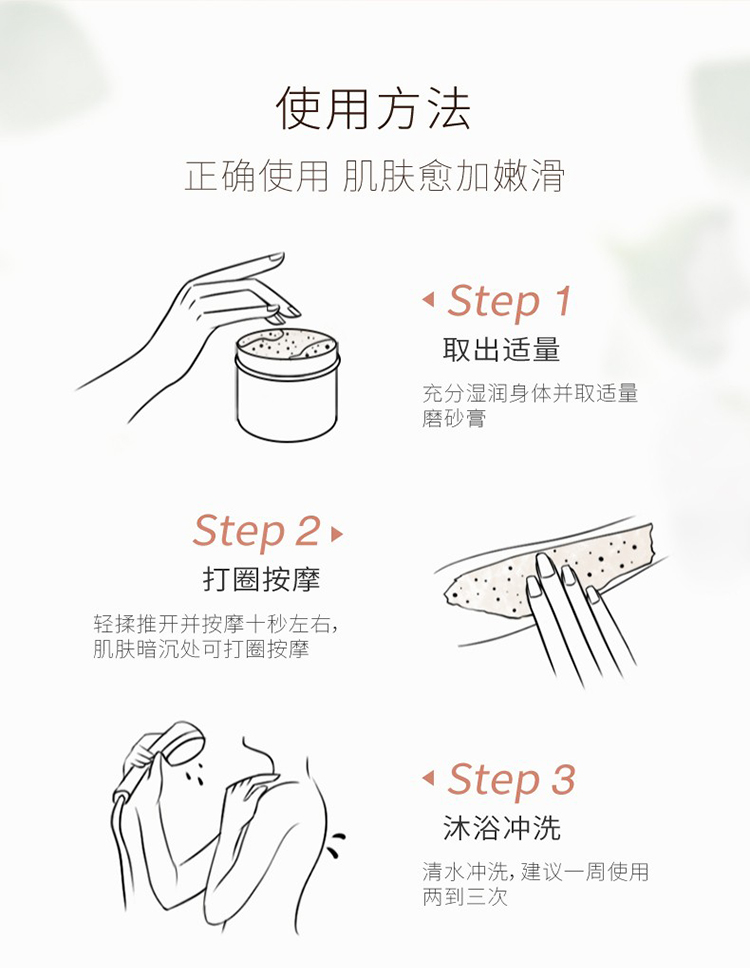 使用方法

正确使用 肌肤愈加嫩滑

Step 1

取出适量

充分湿润身体并取适量磨砂膏

Step 2

打圈按摩

轻揉推开并按摩十秒左右，肌肤暗沉处可打圈按摩

Step 3

沐浴冲洗

清水冲洗，建议一周使用两到三次