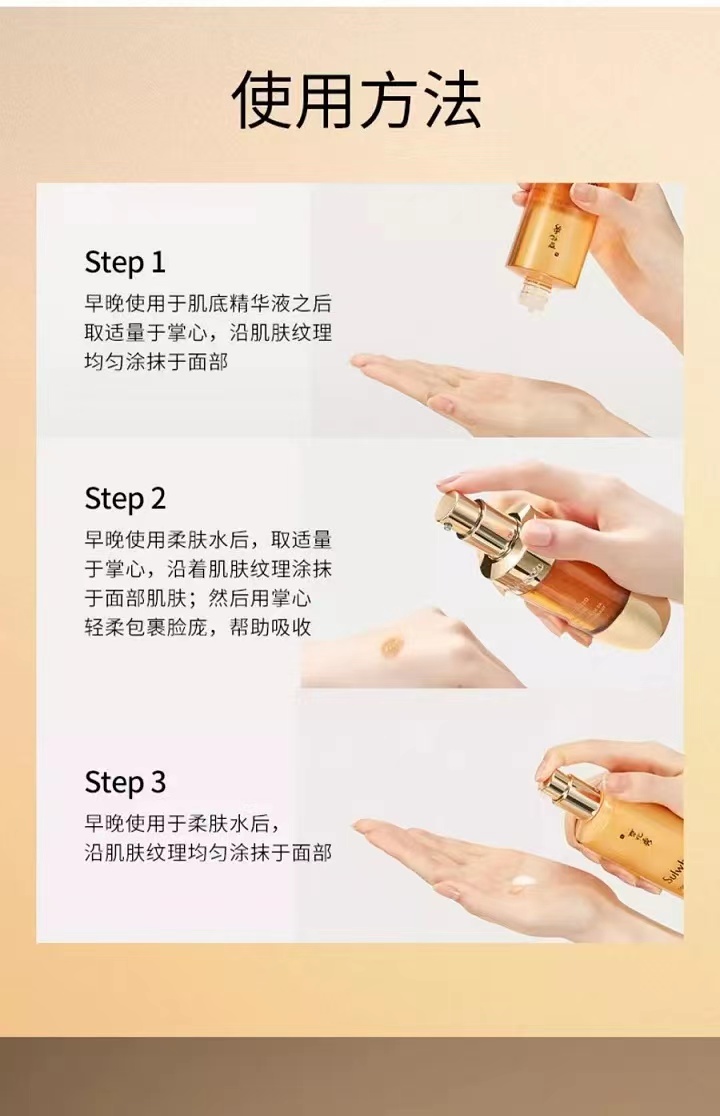 使用方法

Step 1
早晚使用于肌底精华液之后取适量于掌心，沿肌肤纹理均匀涂抹于面部

Step 2
早晚使用柔肤水后，取适量于掌心，沿着肌肤纹理涂抹于面部肌肤；然后用掌心轻柔包裹脸庞，帮助吸收

Step 3
早晚使用于柔肤水后，沿肌肤纹理均匀涂抹于面部

Sulwh