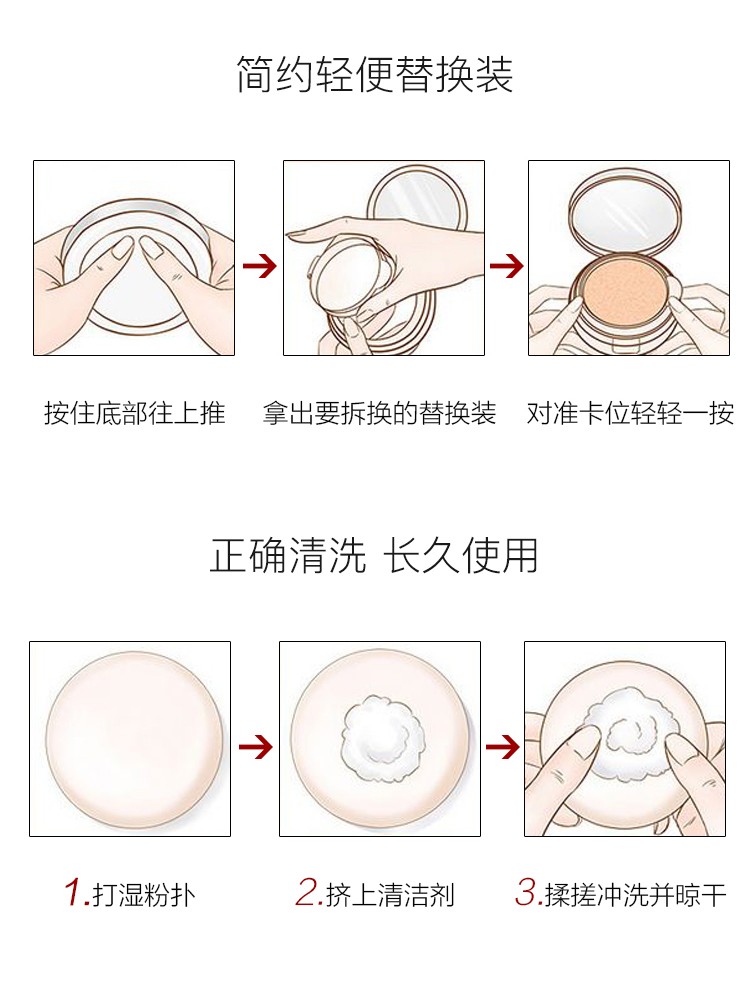 简约轻便替换装

按住底部往上推

拿出要拆换的替换装

对准卡位轻轻一按

正确清洗 长久使用

1.打湿粉扑

2.挤上清洁剂

3.揉搓冲洗并晾干