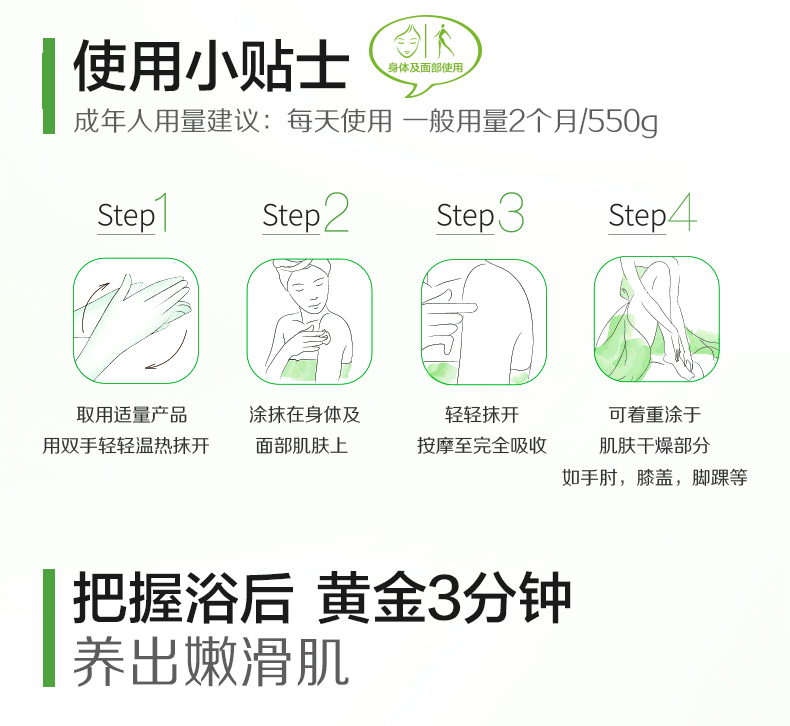 使用小贴士

身体及面部使用

成年人用量建议：每天使用 一般用量2个月/550g

Step1

取用适量产品
用双手轻轻温热抹开

Step2

涂抹在身体及
面部肌肤上

Step3

轻轻抹开
按摩至完全吸收

Step4

可着重涂于
肌肤干燥部分
如手肘，膝盖，脚踝等

把握浴后 黄金3分钟
养出嫩滑肌