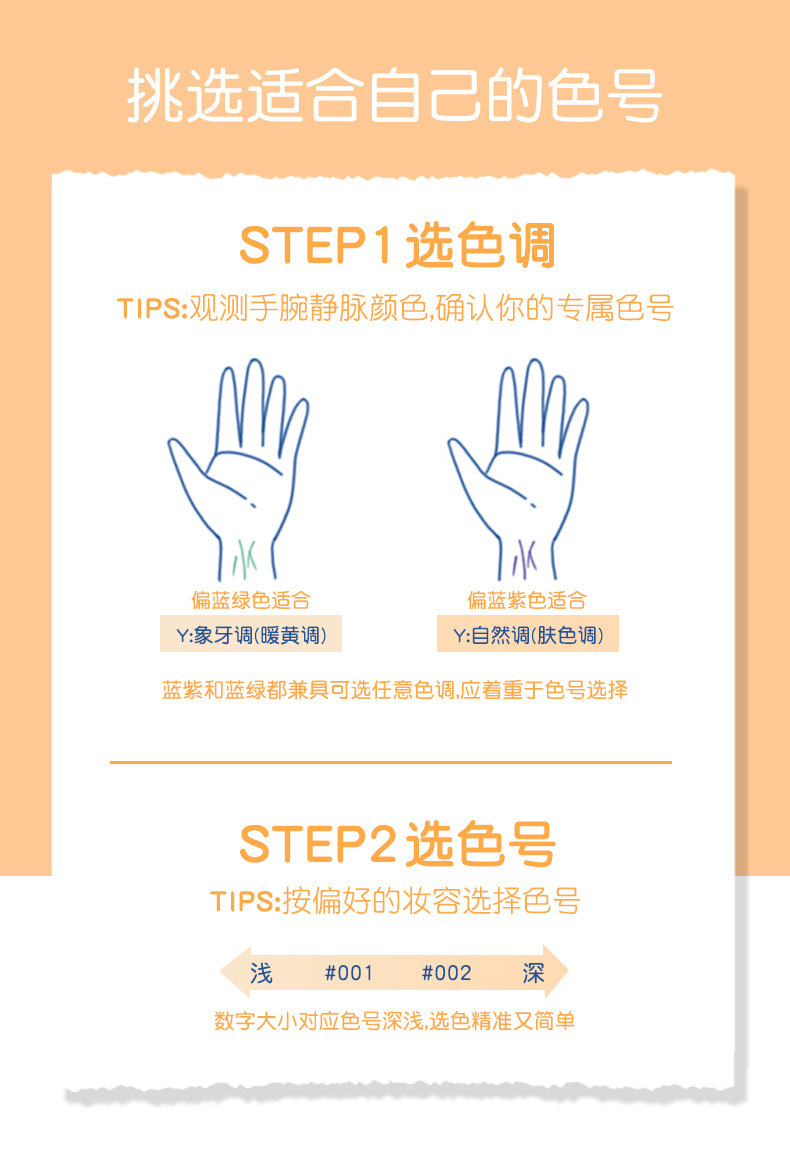 挑选适合自己的色号

STEP1 选色调

TIPS:观测手腕静脉颜色,确认你的专属色号

偏蓝绿色适合
Y:象牙调(暖黄调)

偏蓝紫色适合
Y:自然调(肤色调)

蓝紫和蓝绿都兼具可选任意色调,应着重于色号选择

STEP2 选色号

TIPS:按偏好的妆容选择色号

浅 #001 #002 深

数字大小对应色号深浅,选色精准又简单