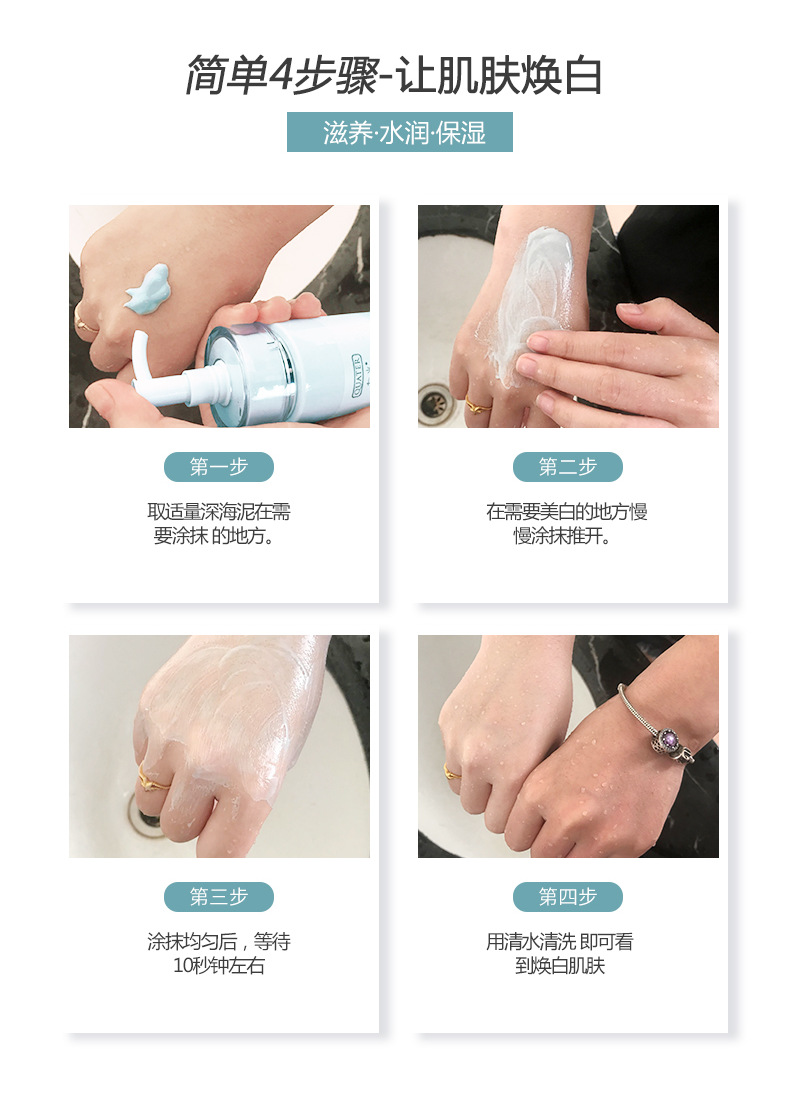 简单4步骤-让肌肤焕白

滋养·水润·保湿

第一步

取适量深海泥在需要涂抹 的地方。

第二步

在需要美白的地方慢慢涂抹推开。

第三步

涂抹均匀后，等待10秒钟左右

第四步

用清水清洗 即可看到焕白肌肤