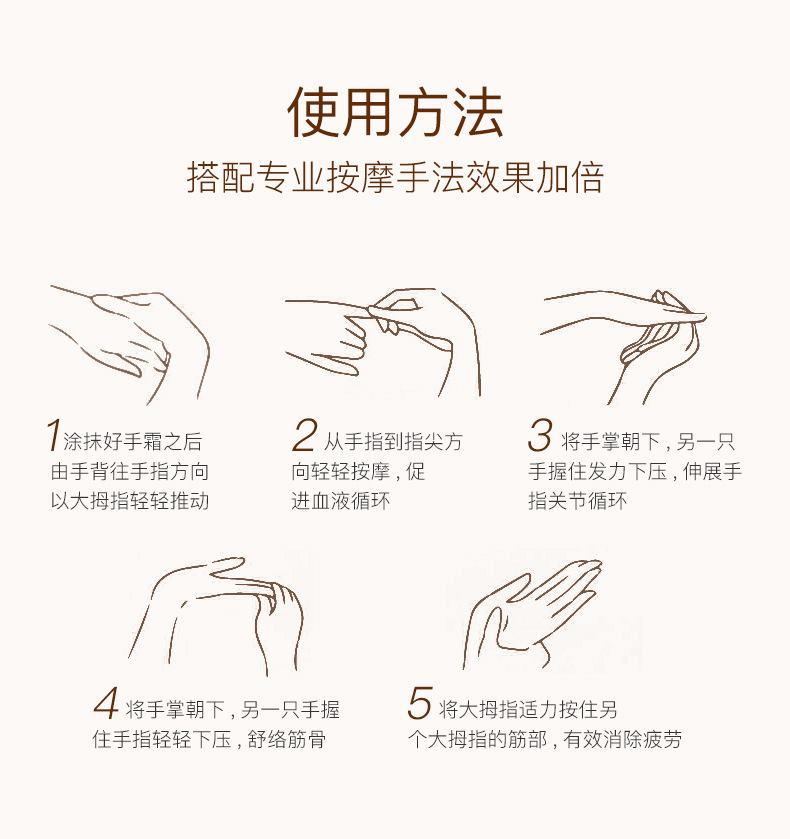 使用方法

搭配专业按摩手法效果加倍

1 涂抹好手霜之后由手背往手指方向以大拇指轻轻推动

2 从手指到指尖方向轻轻按摩，促进血液循环

3 将手掌朝下，另一只手握住发力下压，伸展手指关节循环

4 将手掌朝下，另一只手握住手指轻轻下压，舒络筋骨

5 将大拇指适力按住另个大拇指的筋部，有效消除疲劳