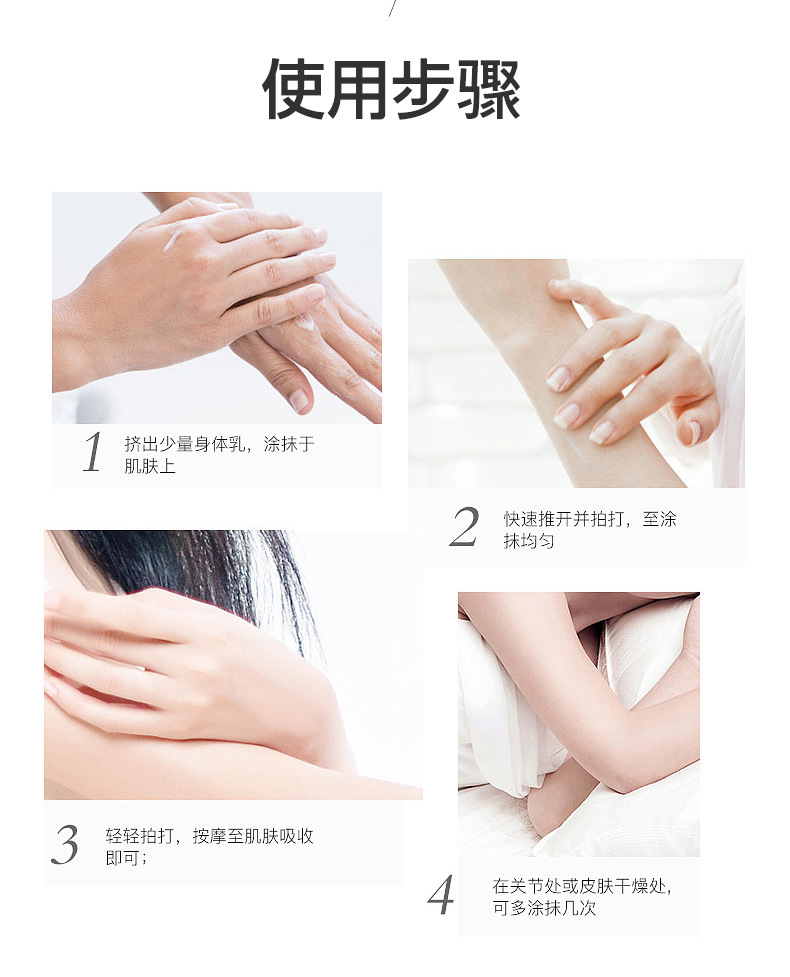 使用步骤

1 挤出少量身体乳，涂抹于肌肤上

2 快速推开并拍打，至涂抹均匀

3 轻轻拍打，按摩至肌肤吸收即可；

4 在关节处或皮肤干燥处，可多涂抹几次