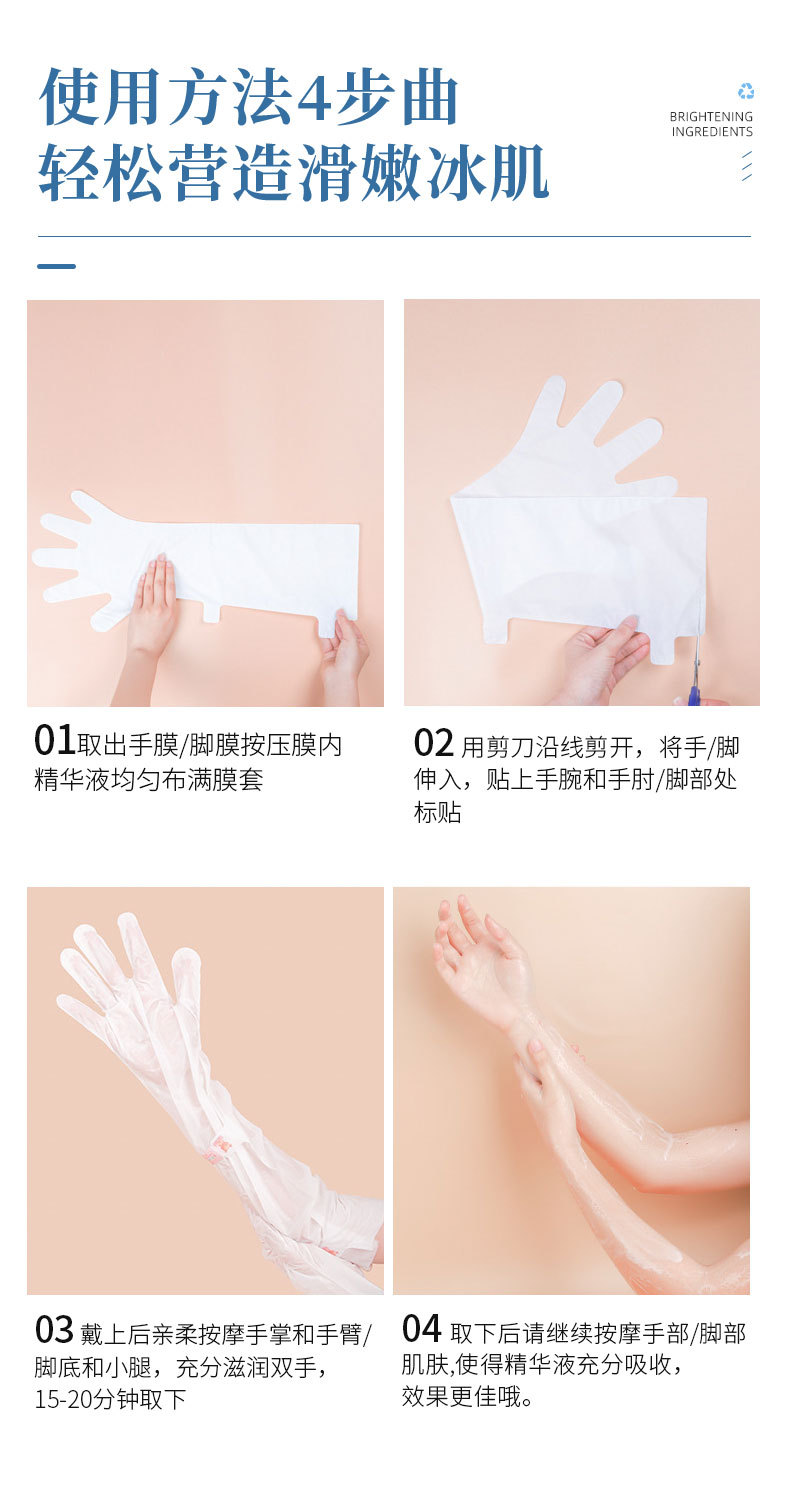 使用方法4步曲
轻松营造滑嫩冰肌

BRIGHTENING
INGREDIENTS

01取出手膜/脚膜按压膜内精华液均匀布满膜套

02 用剪刀沿线剪开，将手/脚伸入，贴上手腕和手肘/脚部处标贴

03 戴上后亲柔按摩手掌和手臂/脚底和小腿，充分滋润双手，15-20分钟取下

04 取下后请继续按摩手部/脚部肌肤,使得精华液充分吸收，效果更佳哦。