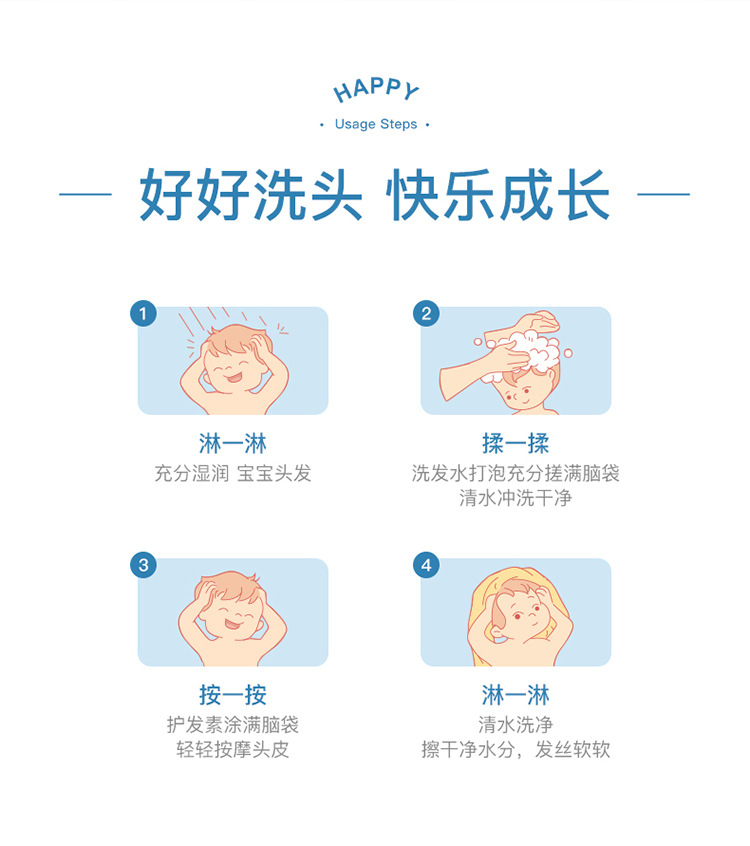 HAPPY

· Usage Steps ·

好好洗头 快乐成长

1

淋一淋

充分湿润 宝宝头发

2

揉一揉

洗发水打泡充分搓满脑袋
清水冲洗干净

3

按一按

护发素涂满脑袋
轻轻按摩头皮

4

淋一淋

清水洗净
擦干净水分，发丝软软