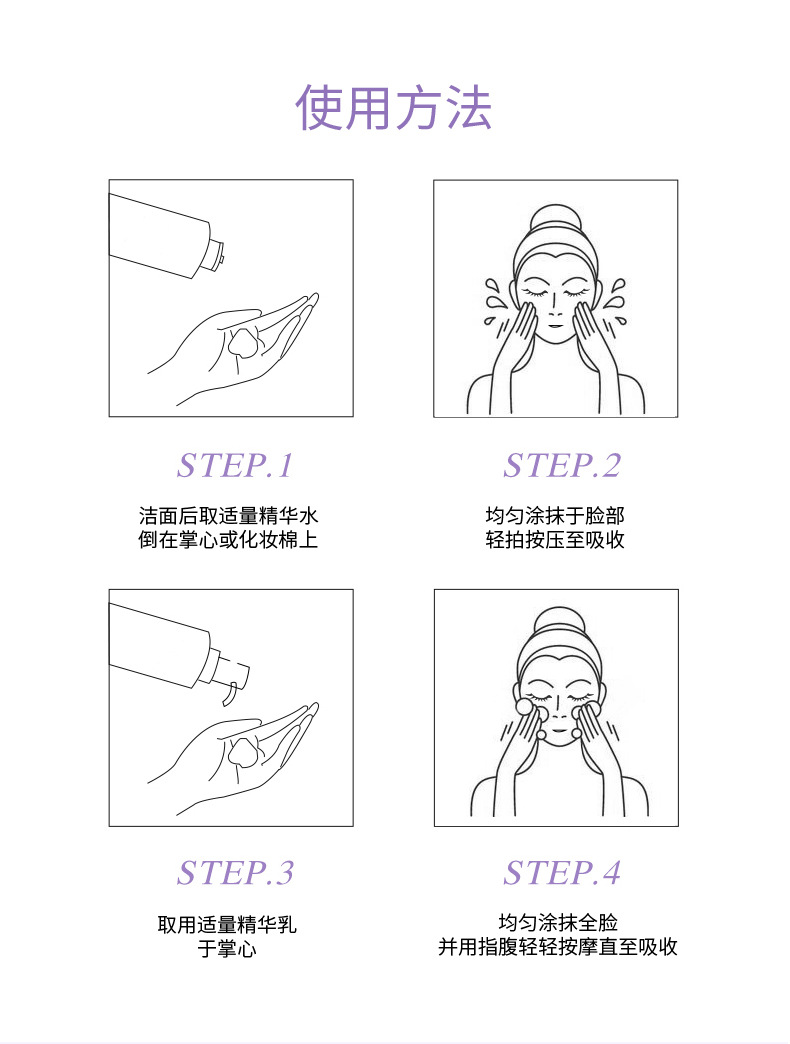 使用方法

STEP.1

洁面后取适量精华水
倒在掌心或化妆棉上

STEP.2

均匀涂抹于脸部
轻拍按压至吸收

STEP.3

取用适量精华乳
于掌心

STEP.4

均匀涂抹全脸
并用指腹轻轻按摩直至吸收