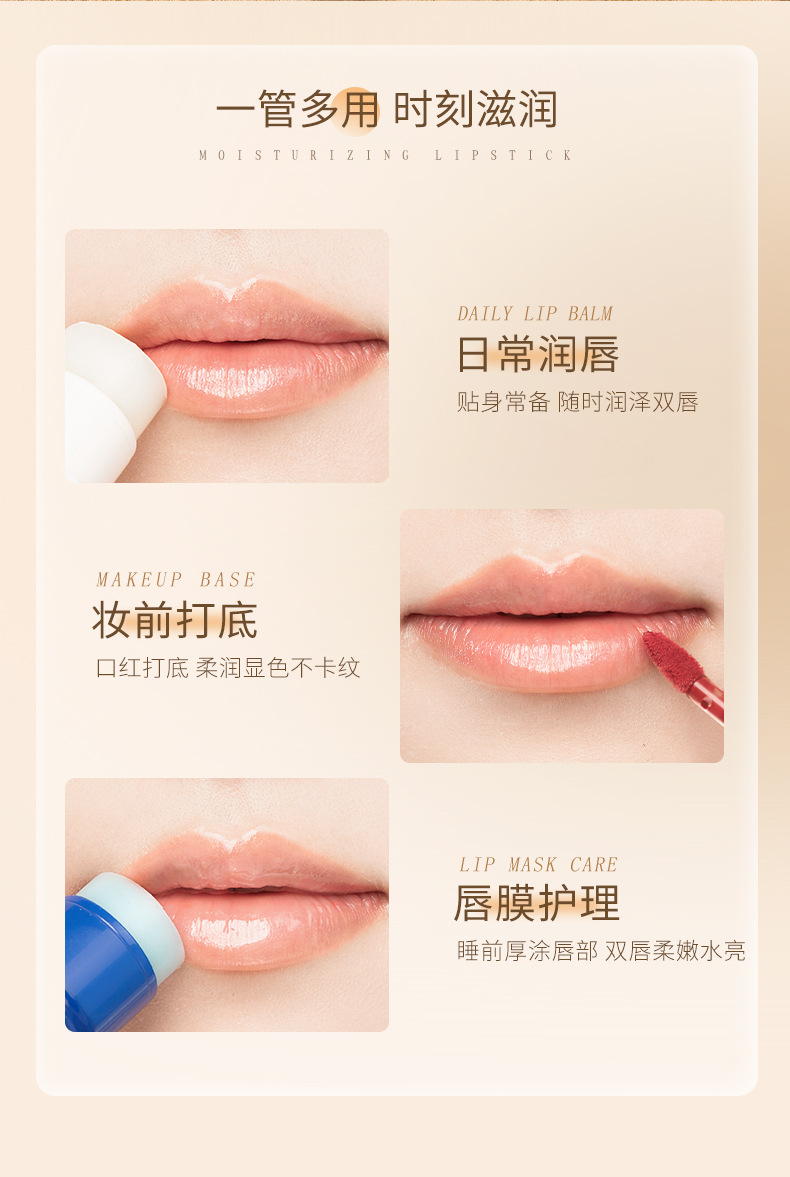 一管多用 时刻滋润
MOISTURIZING LIPSTICK

DAILY LIP BALM
日常润唇
贴身常备 随时润泽双唇

MAKEUP BASE
妆前打底
口红打底 柔润显色不卡纹

LIP MASK CARE
唇膜护理
睡前厚涂唇部 双唇柔嫩水亮