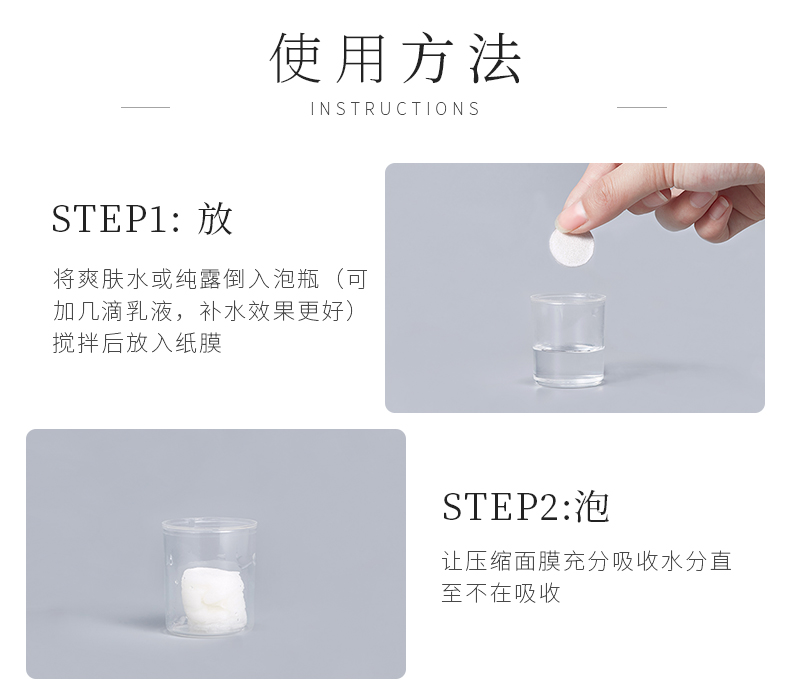 使用方法
INSTRUCTIONS

STEP1: 放

将爽肤水或纯露倒入泡瓶（可加几滴乳液，补水效果更好）搅拌后放入纸膜

STEP2:泡

让压缩面膜充分吸收水分直至不在吸收