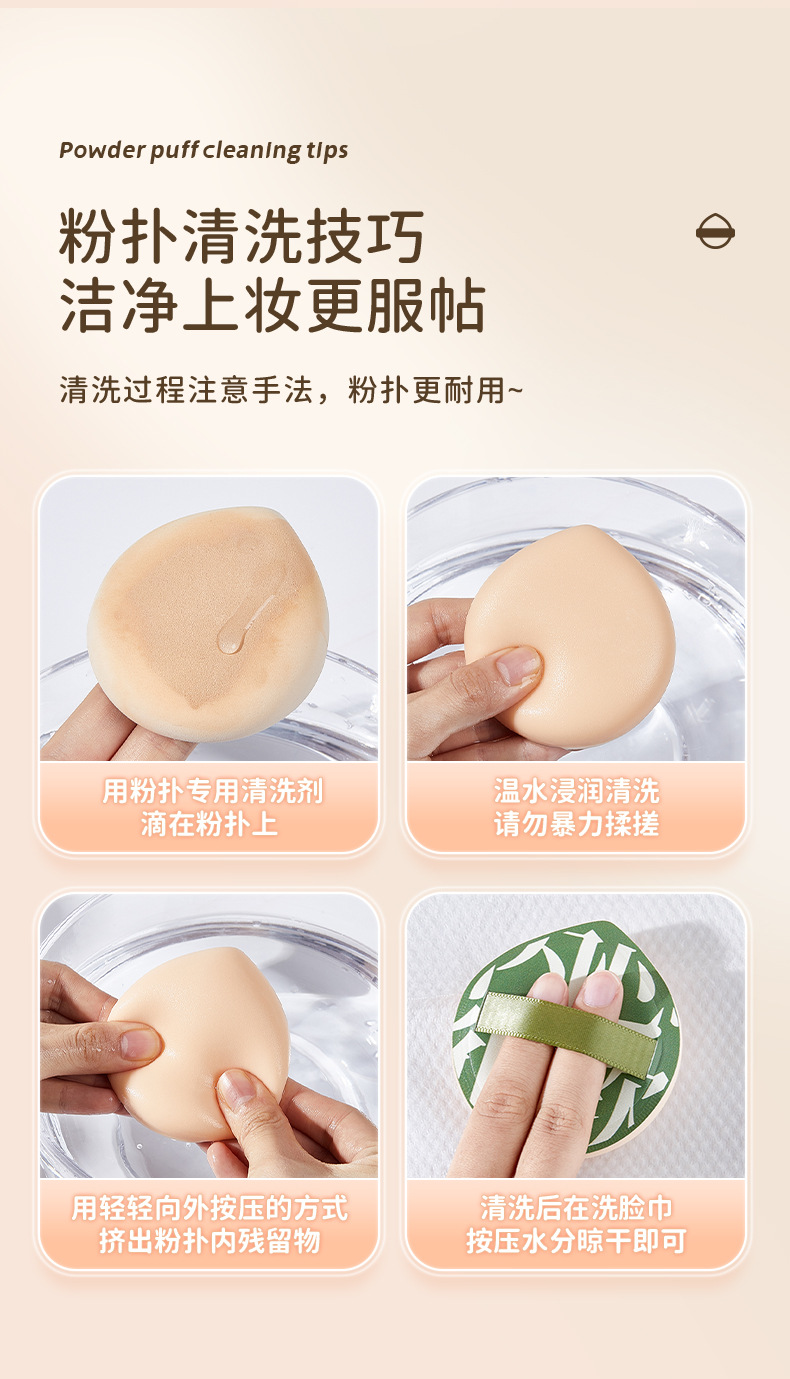 Powder puff cleaning tips

粉扑清洗技巧
洁净上妆更服帖

清洗过程注意手法，粉扑更耐用~

用粉扑专用清洗剂
滴在粉扑上

温水浸润清洗
请勿暴力揉搓

用轻轻向外按压的方式
挤出粉扑内残留物

清洗后在洗脸巾
按压水分晾干即可