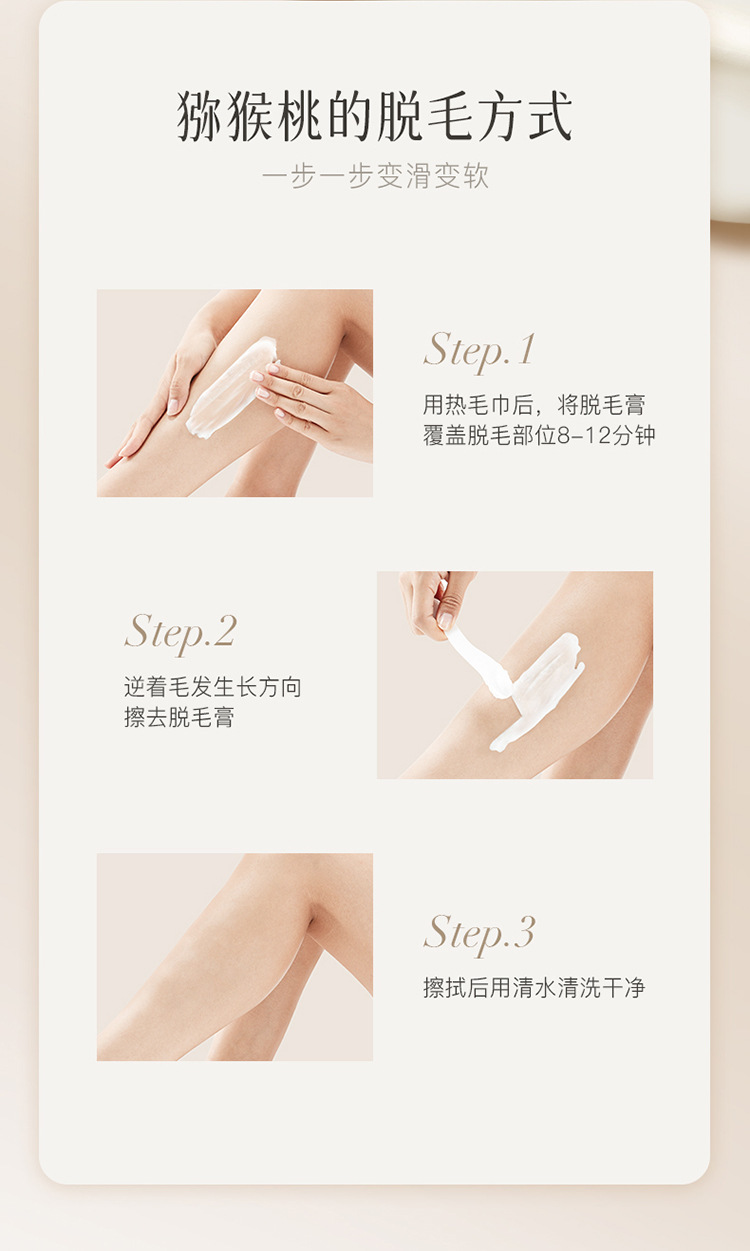 猕猴桃的脱毛方式
一步一步变滑变软

Step.1
用热毛巾后，将脱毛膏覆盖脱毛部位8-12分钟

Step.2
逆着毛发生长方向擦去脱毛膏

Step.3
擦拭后用清水清洗干净