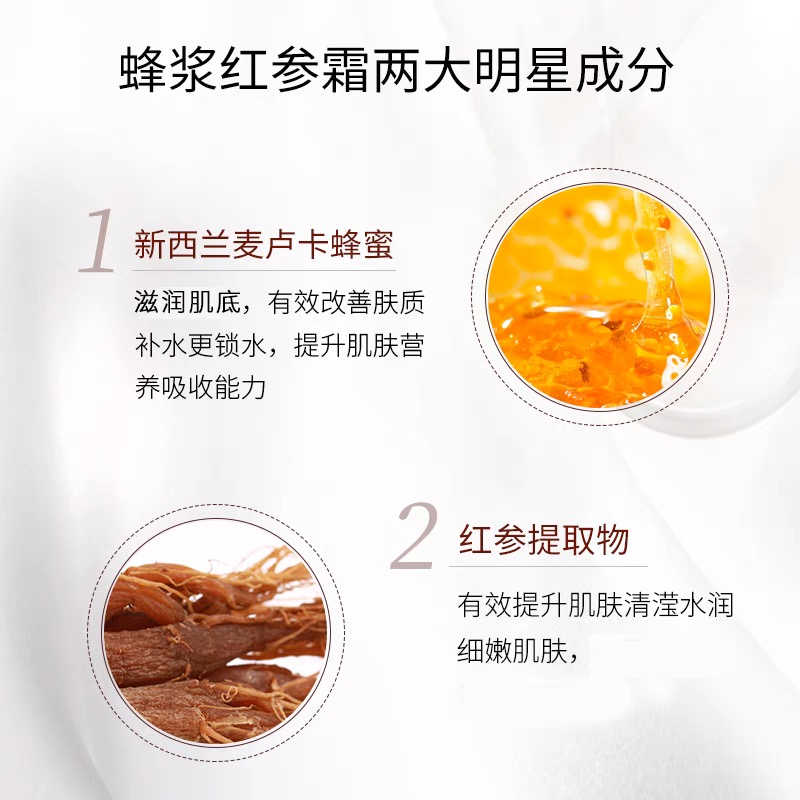 蜂浆红参霜两大明星成分

1 新西兰麦卢卡蜂蜜

滋润肌底，有效改善肤质补水更锁水，提升肌肤营养吸收能力

2 红参提取物

有效提升肌肤清滢水润细嫩肌肤，