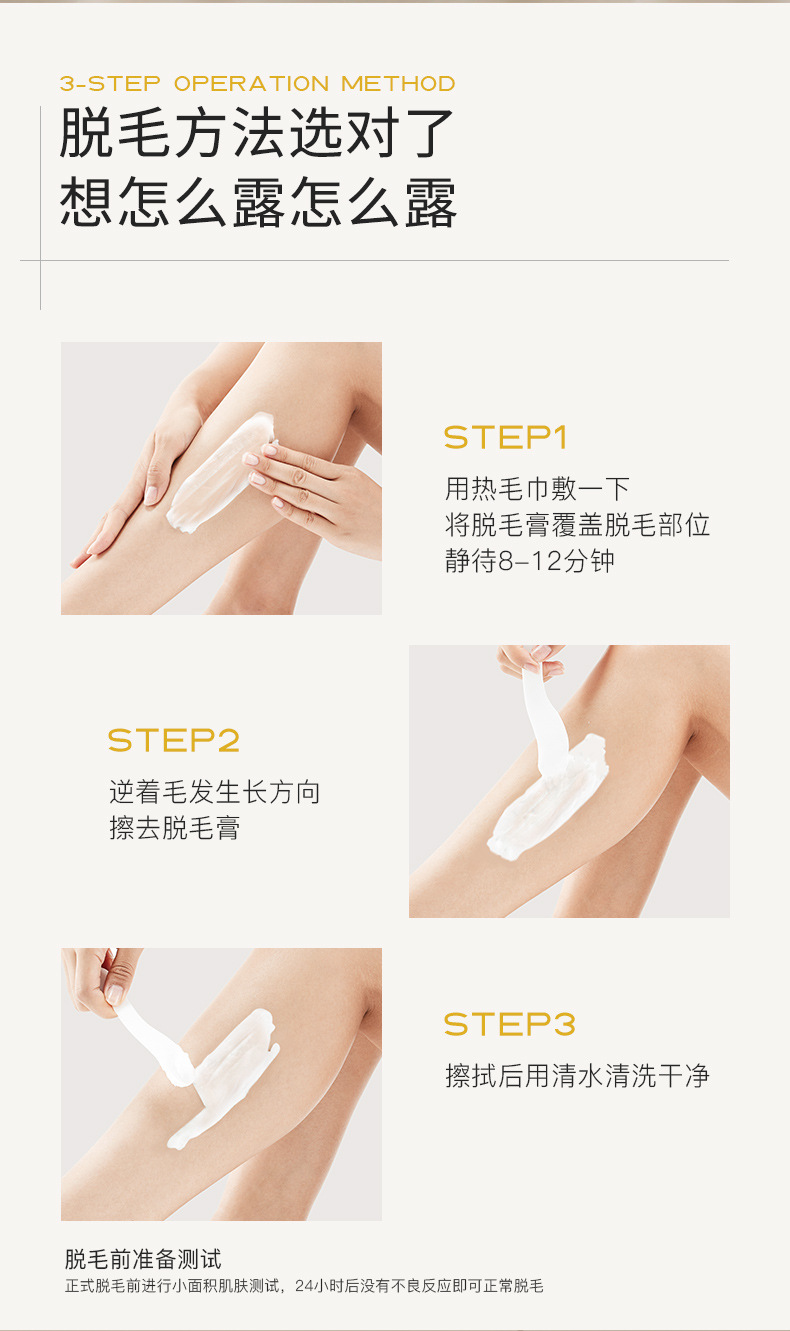 3-STEP OPERATION METHOD

脱毛方法选对了
想怎么露怎么露

STEP1

用热毛巾敷一下
将脱毛膏覆盖脱毛部位
静待8-12分钟

STEP2

逆着毛发生长方向
擦去脱毛膏

STEP3

擦拭后用清水清洗干净

脱毛前准备测试

正式脱毛前进行小面积肌肤测试，24小时后没有不良反应即可正常脱毛