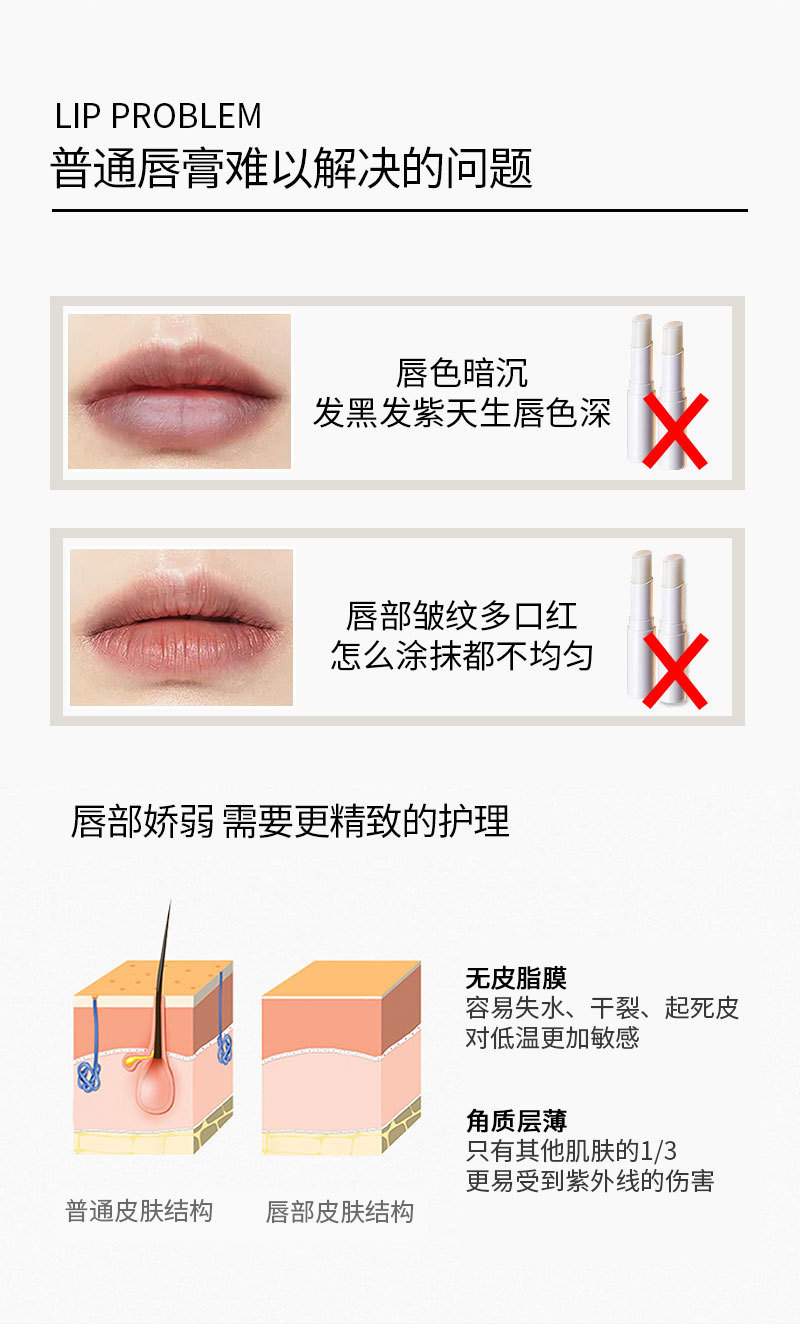 LIP PROBLEM
普通唇膏难以解决的问题

唇色暗沉
发黑发紫天生唇色深

唇部皱纹多口红
怎么涂抹都不均匀

唇部娇弱 需要更精致的护理

无皮脂膜
容易失水、干裂、起死皮
对低温更加敏感

角质层薄
只有其他肌肤的1/3
更易受到紫外线的伤害

普通皮肤结构

唇部皮肤结构