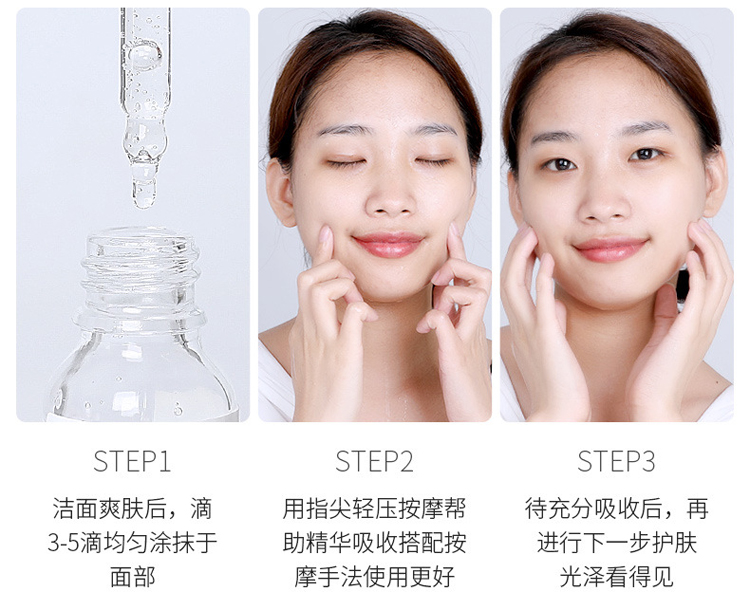 STEP1

洁面爽肤后，滴3-5滴均匀涂抹于面部

STEP2

用指尖轻压按摩帮助精华吸收搭配按摩手法使用更好

STEP3

待充分吸收后，再进行下一步护肤光泽看得见