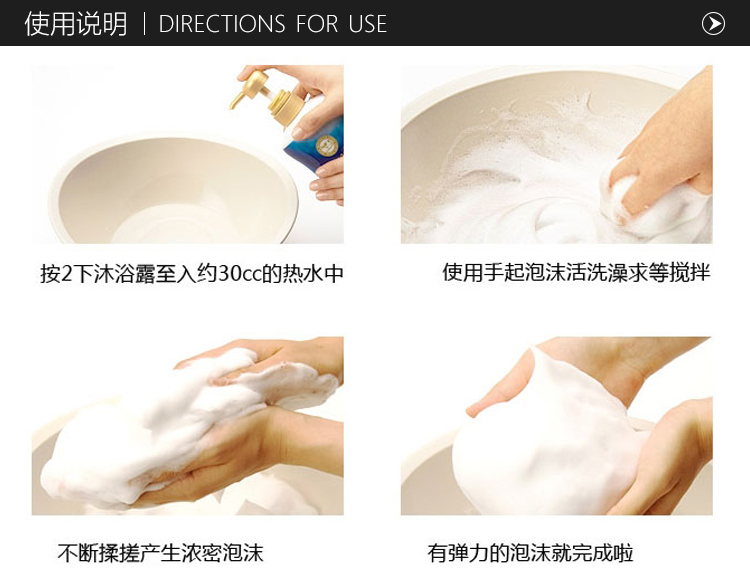 使用说明 | DIRECTIONS FOR USE

按2下沐浴露至入约30cc的热水中

使用手起泡沫活洗澡求等搅拌

不断揉搓产生浓密泡沫

有弹力的泡沫就完成啦