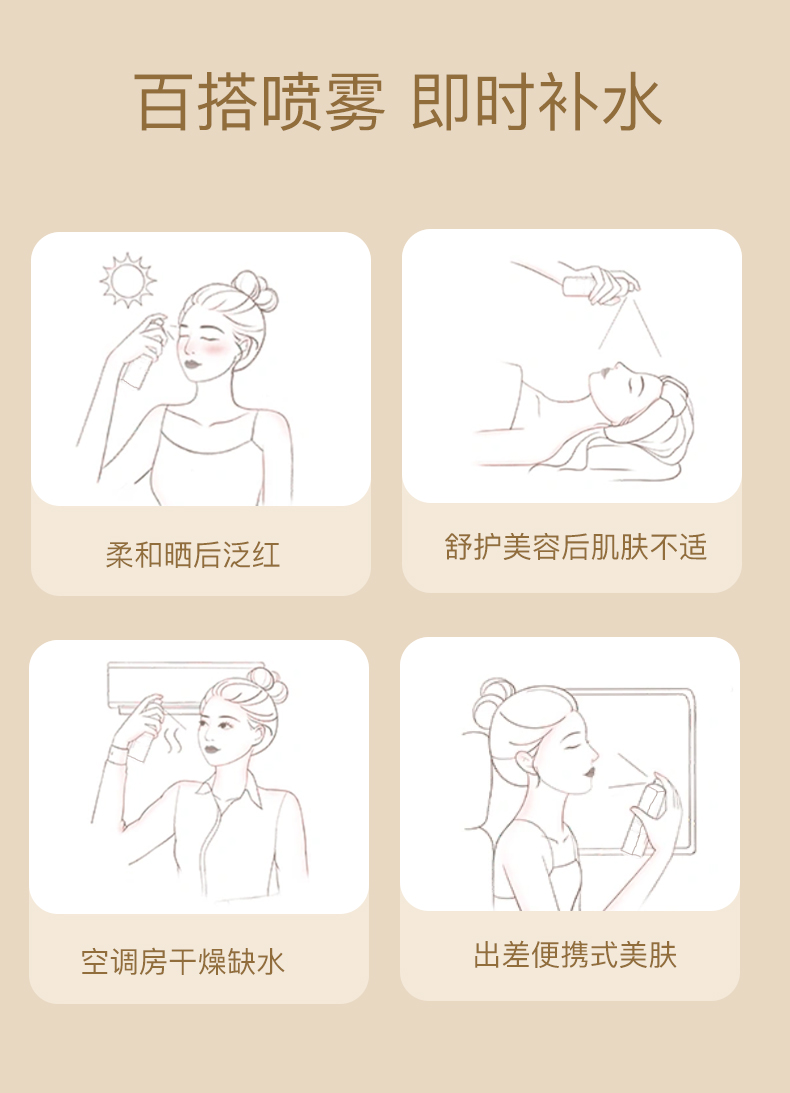 百搭喷雾 即时补水

柔和晒后泛红

舒护美容后肌肤不适

空调房干燥缺水

出差便携式美肤