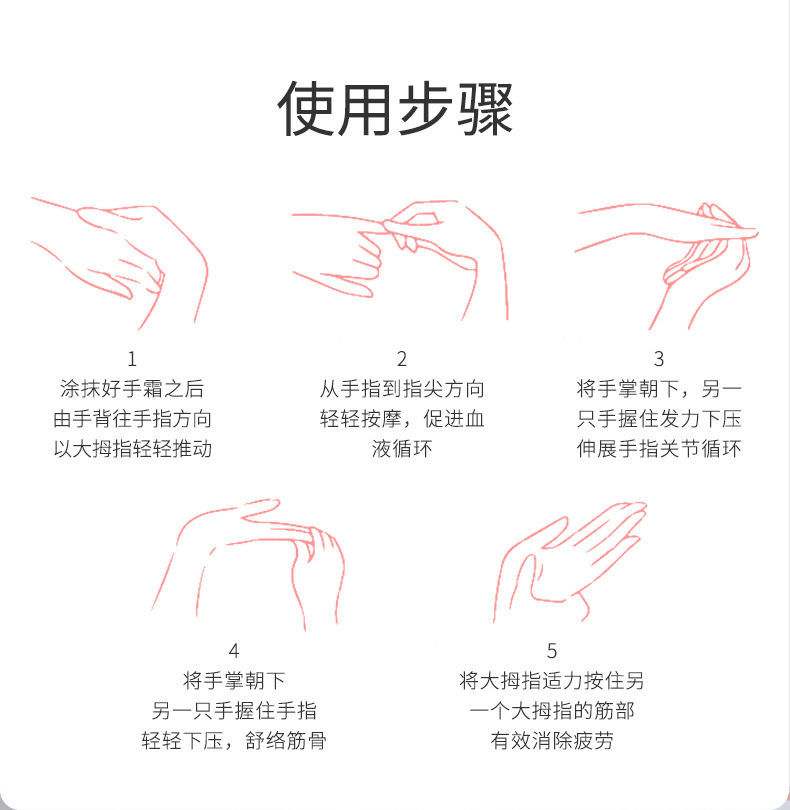 使用步骤

1
涂抹好手霜之后
由手背往手指方向
以大拇指轻轻推动

2
从手指到指尖方向
轻轻按摩，促进血
液循环

3
将手掌朝下，另一
只手握住发力下压
伸展手指关节循环

4
将手掌朝下
另一只手握住手指
轻轻下压，舒络筋骨

5
将大拇指适力按住另
一个大拇指的筋部
有效消除疲劳