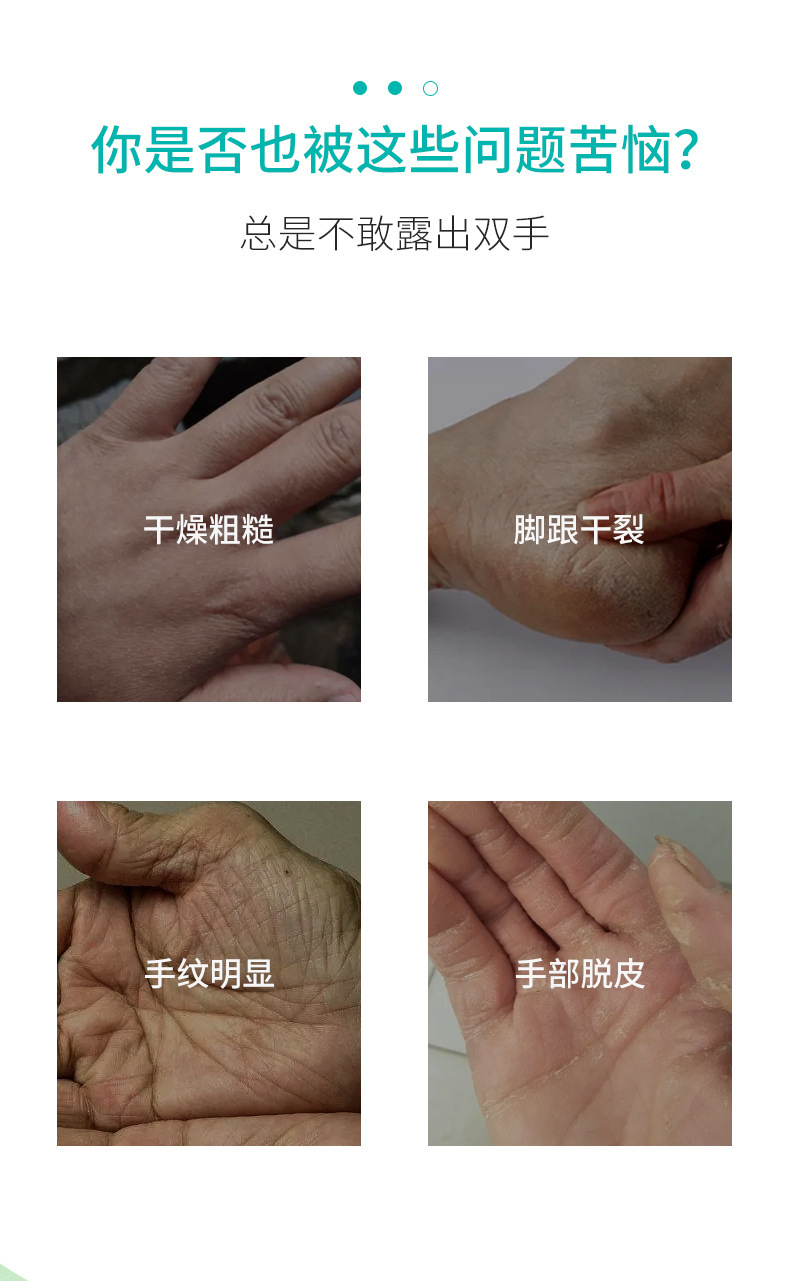 你是否也被这些问题苦恼?

总是不敢露出双手

干燥粗糙

脚跟干裂

手纹明显

手部脱皮