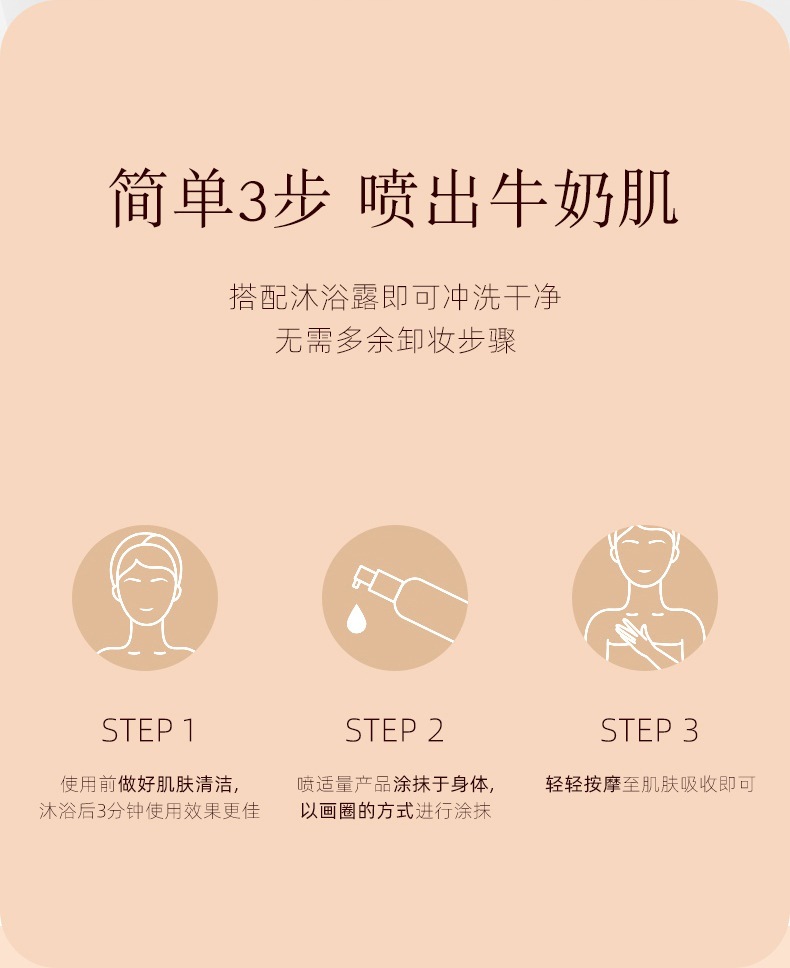 简单3步 喷出牛奶肌

搭配沐浴露即可冲洗干净
无需多余卸妆步骤

STEP 1

使用前做好肌肤清洁，
沐浴后3分钟使用效果更佳

STEP 2

喷适量产品涂抹于身体，
以画圈的方式进行涂抹

STEP 3

轻轻按摩至肌肤吸收即可