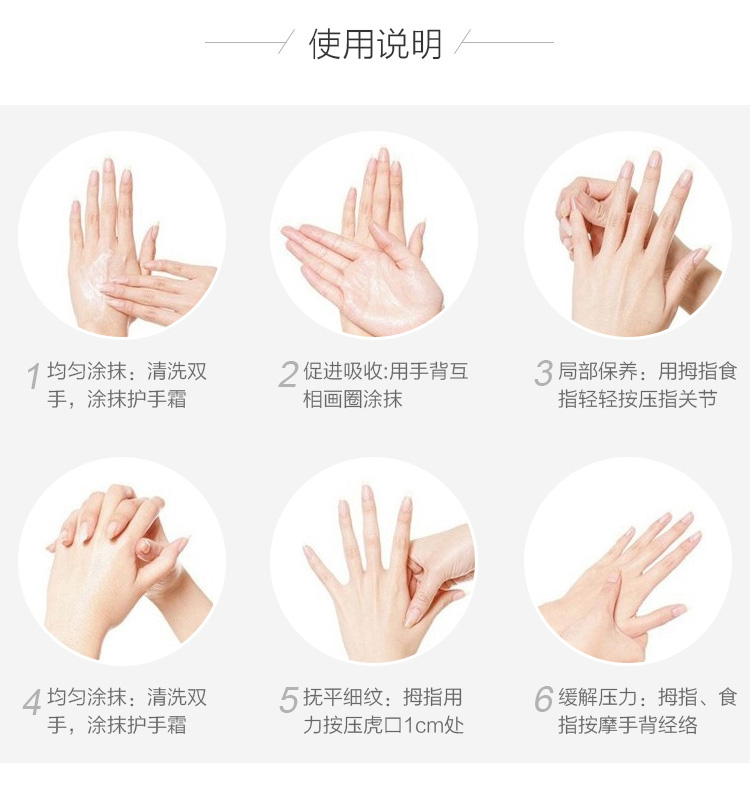 使用说明

1 均匀涂抹：清洗双手，涂抹护手霜

2 促进吸收:用手背互相画圈涂抹

3 局部保养：用拇指食指轻轻按压指关节

4 均匀涂抹：清洗双手，涂抹护手霜

5 抚平细纹：拇指用力按压虎口1cm处

6 缓解压力：拇指、食指按摩手背经络