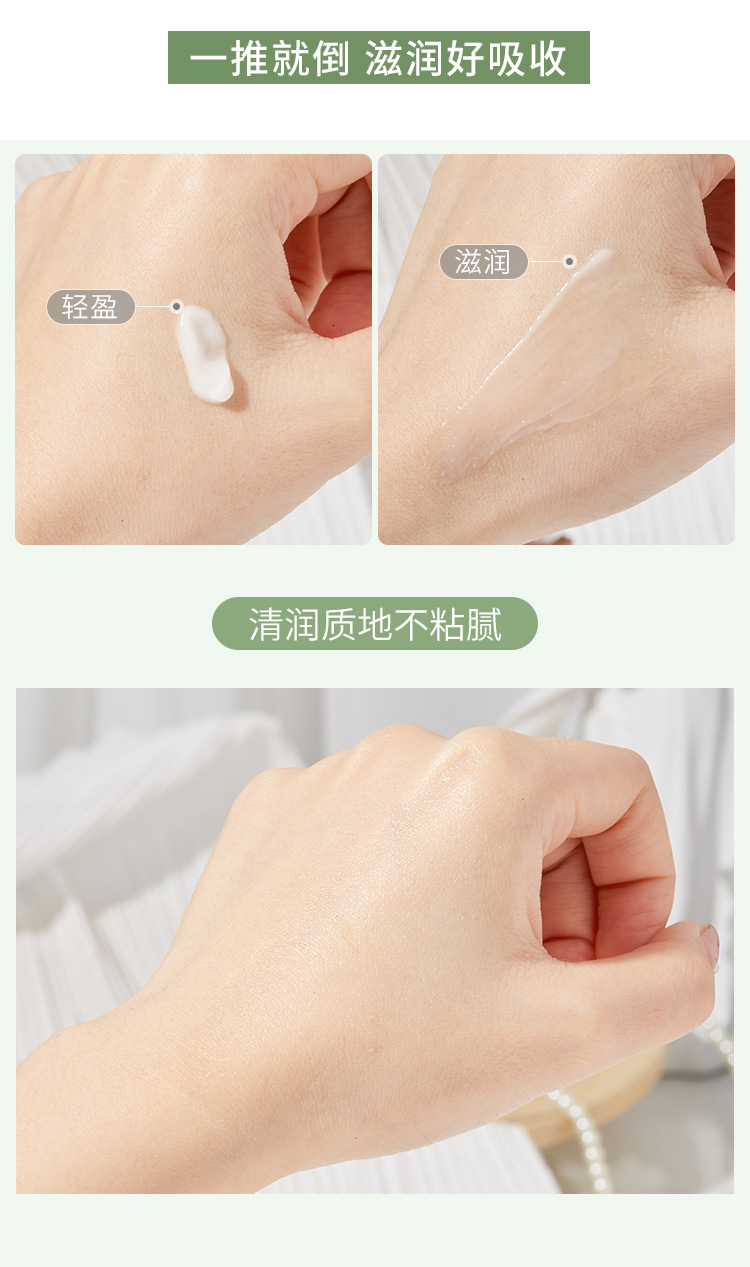 一推就倒 滋润好吸收

轻盈

滋润

清润质地不粘腻