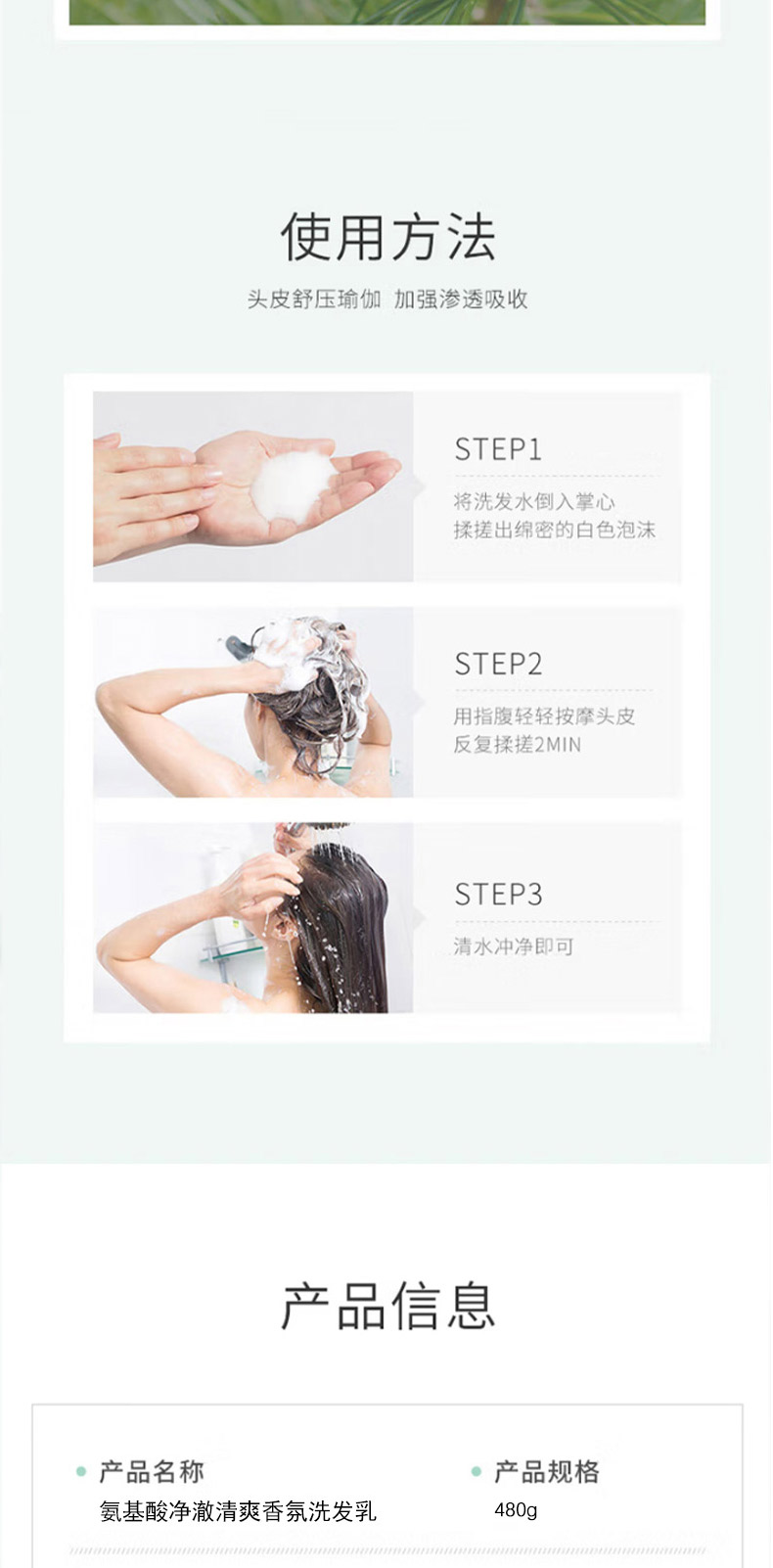 使用方法

头皮舒压瑜伽 加强渗透吸收

STEP1
将洗发水倒入掌心
揉搓出绵密的白色泡沫

STEP2
用指腹轻轻按摩头皮
反复揉搓2MIN

STEP3
清水冲净即可

产品信息

产品名称
氨基酸净澈清爽香氛洗发乳

产品规格
480g