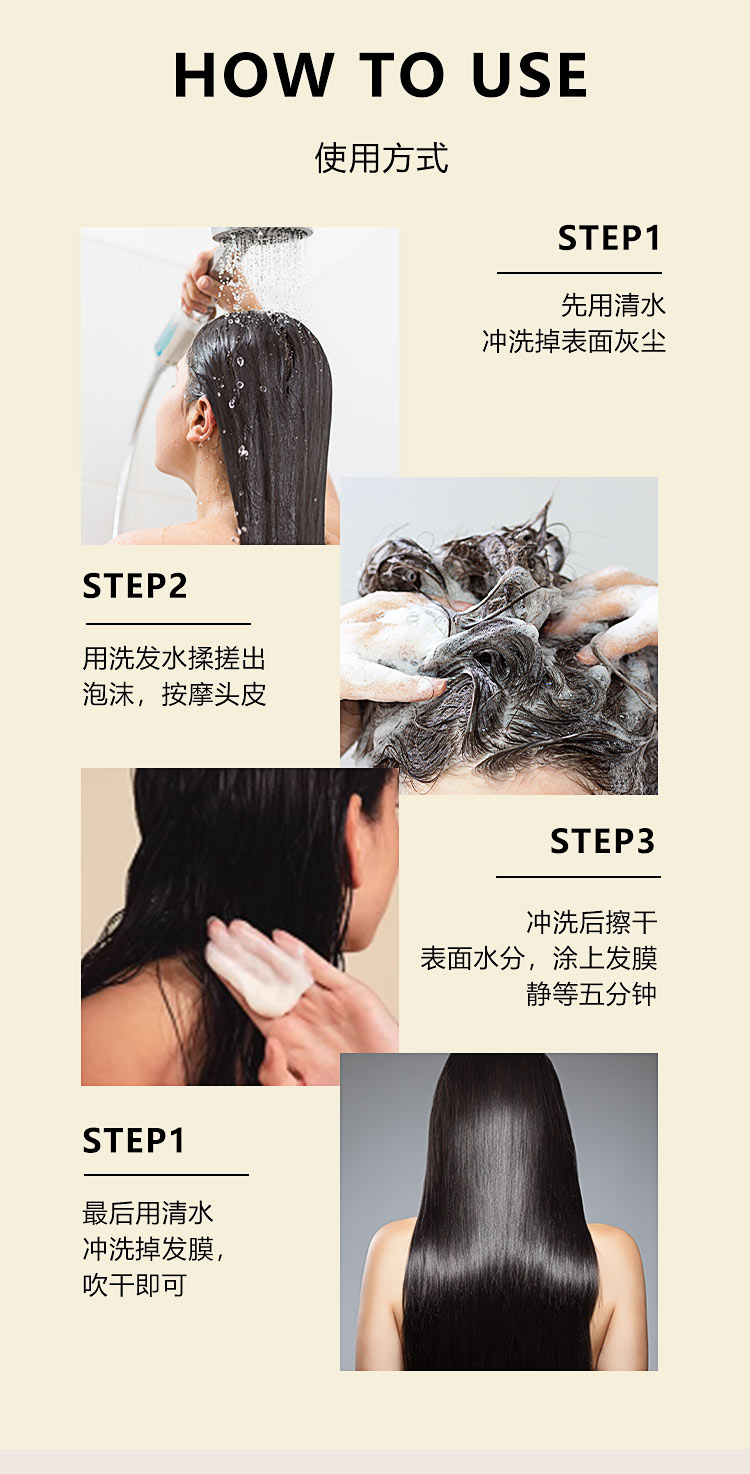 HOW TO USE

使用方式

STEP1

先用清水
冲洗掉表面灰尘

STEP2

用洗发水揉搓出
泡沫，按摩头皮

STEP3

冲洗后擦干
表面水分，涂上发膜
静等五分钟

STEP1

最后用清水
冲洗掉发膜，
吹干即可