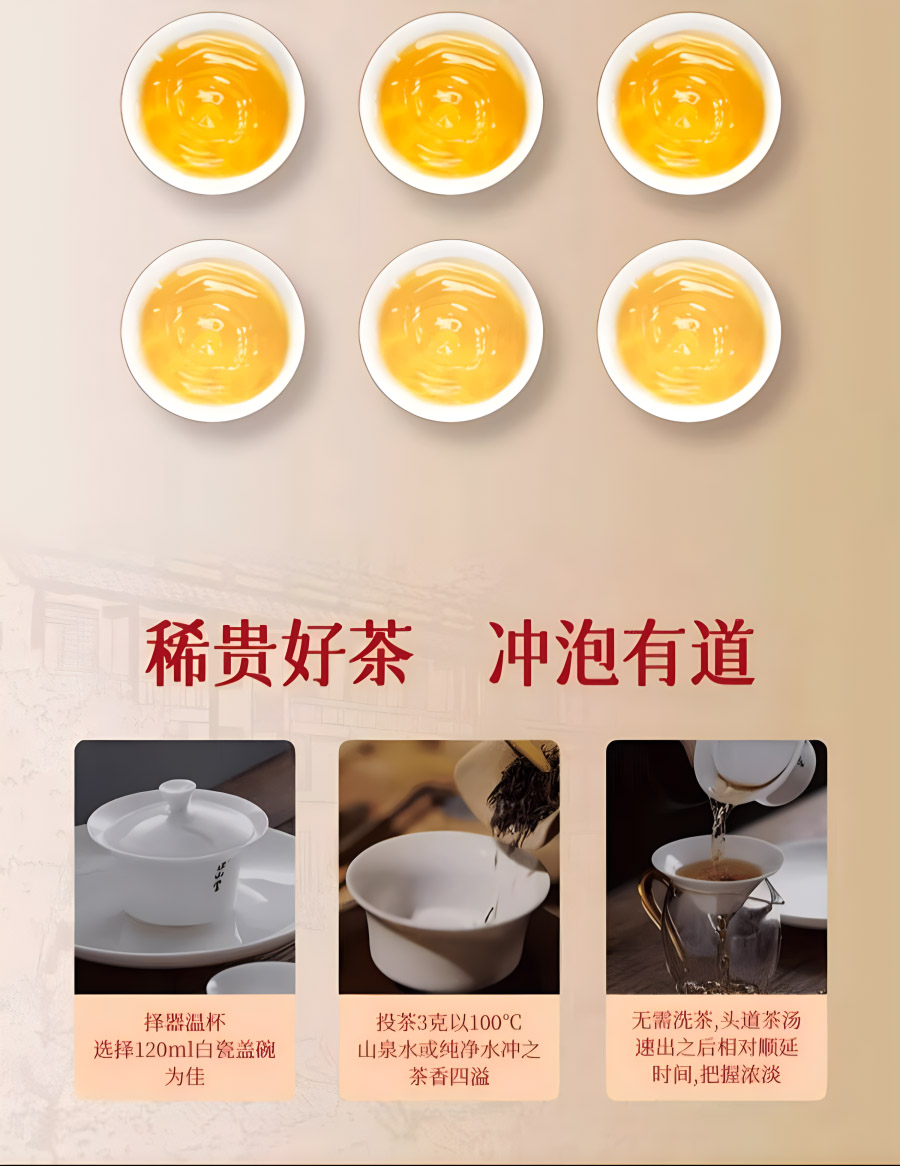 稀贵好茶　冲泡有道

择器温杯
选择120ml白瓷盖碗
为佳

投茶3克以100°C
山泉水或纯净水冲之
茶香四溢

无需洗茶，头道茶汤
速出之后相对顺延
时间，把握浓淡