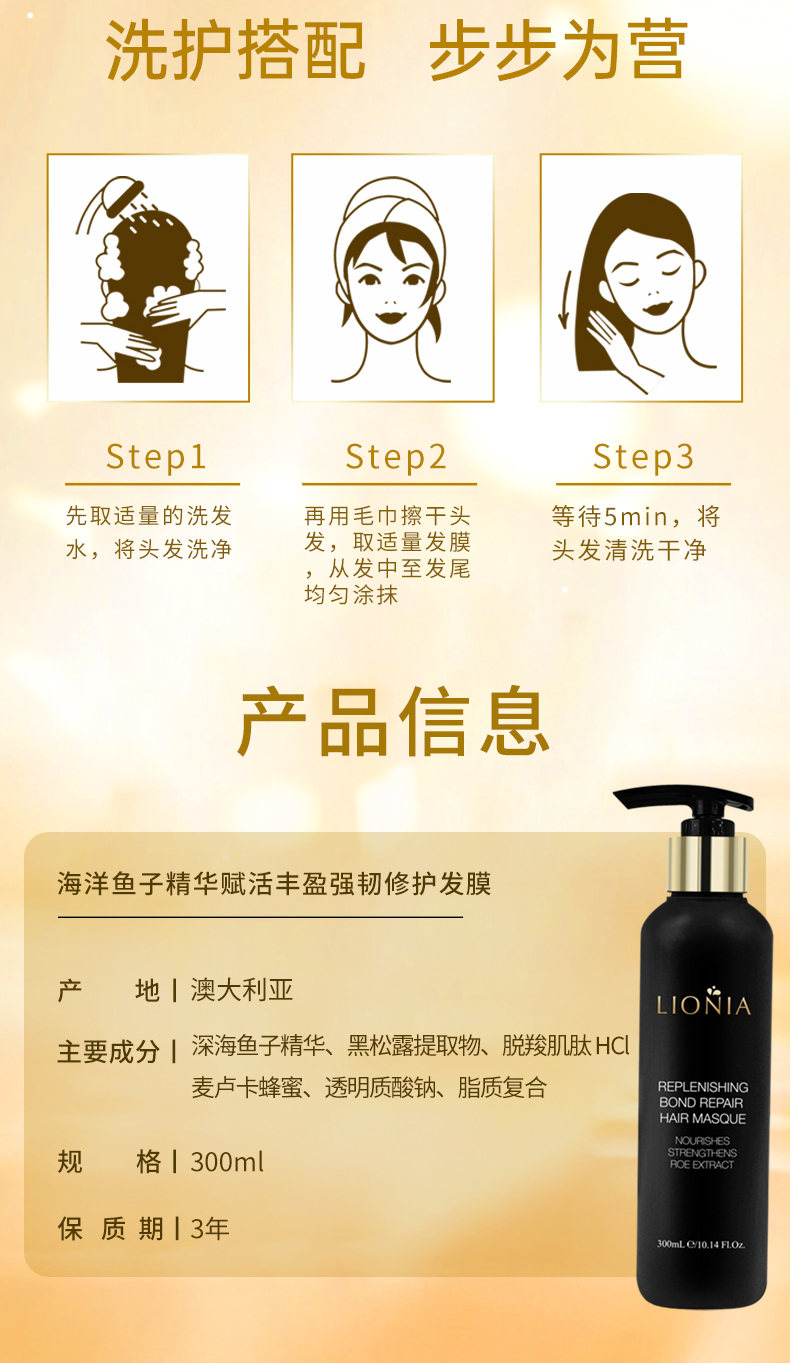 洗护搭配 步步为营

Step1
先取适量的洗发水，将头发洗净

Step2
再用毛巾擦干头发，取适量发膜，从发中至发尾均匀涂抹

Step3
等待5min，将头发清洗干净

产品信息

海洋鱼子精华赋活丰盈强韧修护发膜

产 地 | 澳大利亚

主要成分 | 深海鱼子精华、黑松露提取物、脱羧肌肽 HCl 麦卢卡蜂蜜、透明质酸钠、脂质复合

规 格 | 300ml

保 质 期 | 3年

LIONIA

REPLENISHING
BOND REPAIR
HAIR MASQUE

NOURISHES
STRENGTHENS
ROE EXTRACT

300mL ℮/10.14 Fl.Oz.