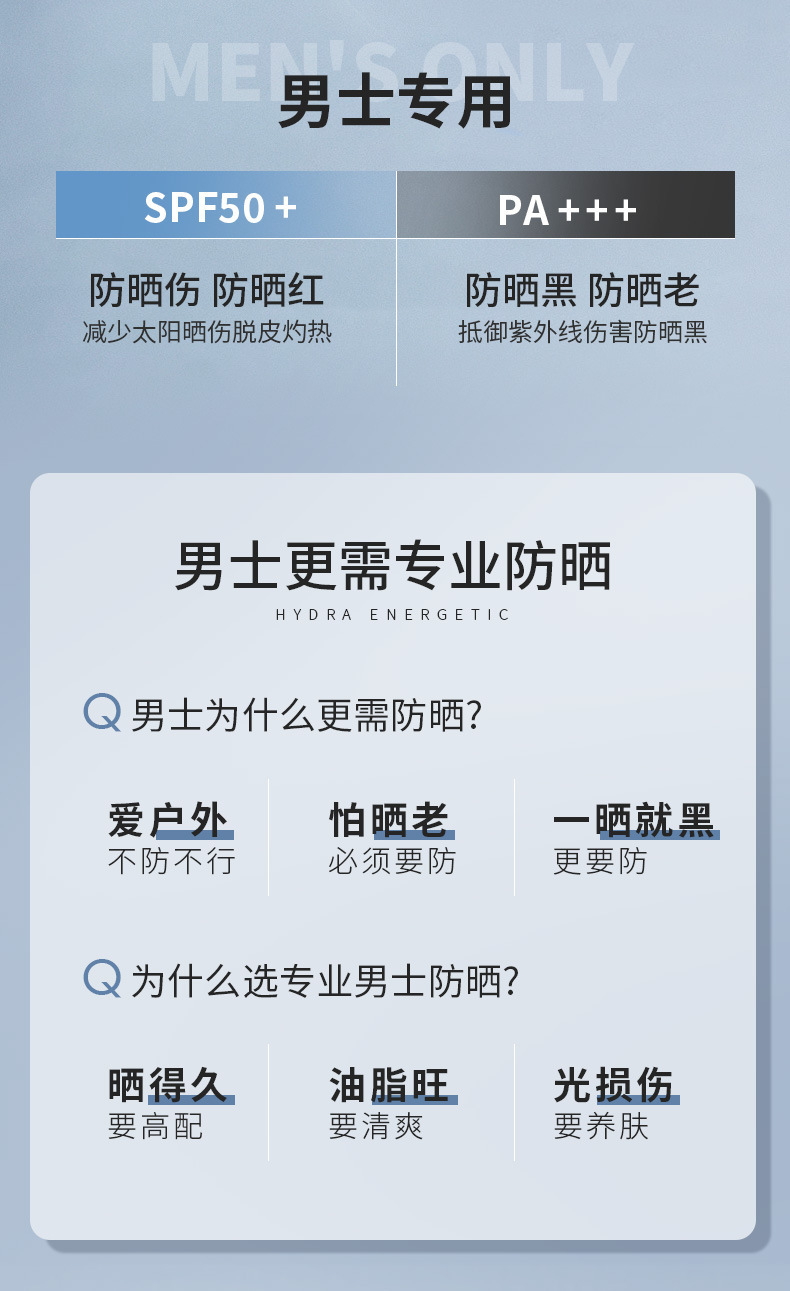 MEN'S ONLY
男士专用

SPF50+
防晒伤 防晒红
减少太阳晒伤脱皮灼热

PA+++
防晒黑 防晒老
抵御紫外线伤害防晒黑

男士更需专业防晒
HYDRA ENERGETIC

Q 男士为什么更需防晒?

爱户外
不防不行

怕晒老
必须要防

一晒就黑
更要防

Q 为什么选专业男士防晒?

晒得久
要高配

油脂旺
要清爽

光损伤
要养肤