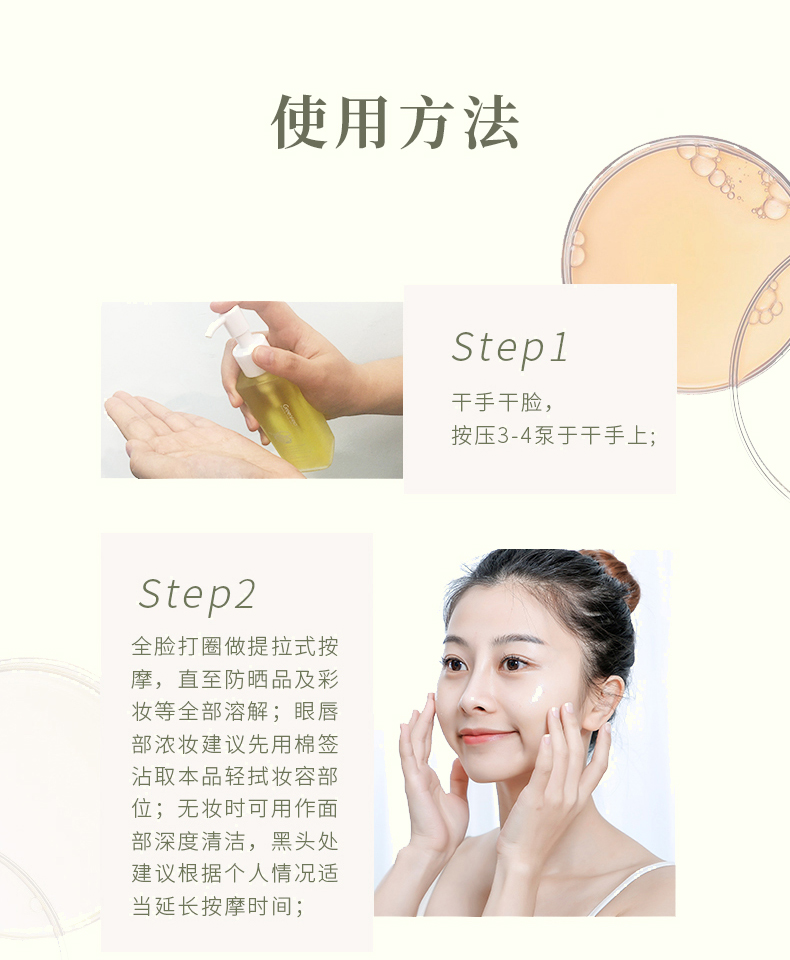 使用方法

Step1

干手干脸，
按压3-4泵于干手上；

Step2

全脸打圈做提拉式按摩，直至防晒品及彩妆等全部溶解；眼唇部浓妆建议先用棉签沾取本品轻拭妆容部位；无妆时可用作面部深度清洁，黑头处建议根据个人情况适当延长按摩时间；