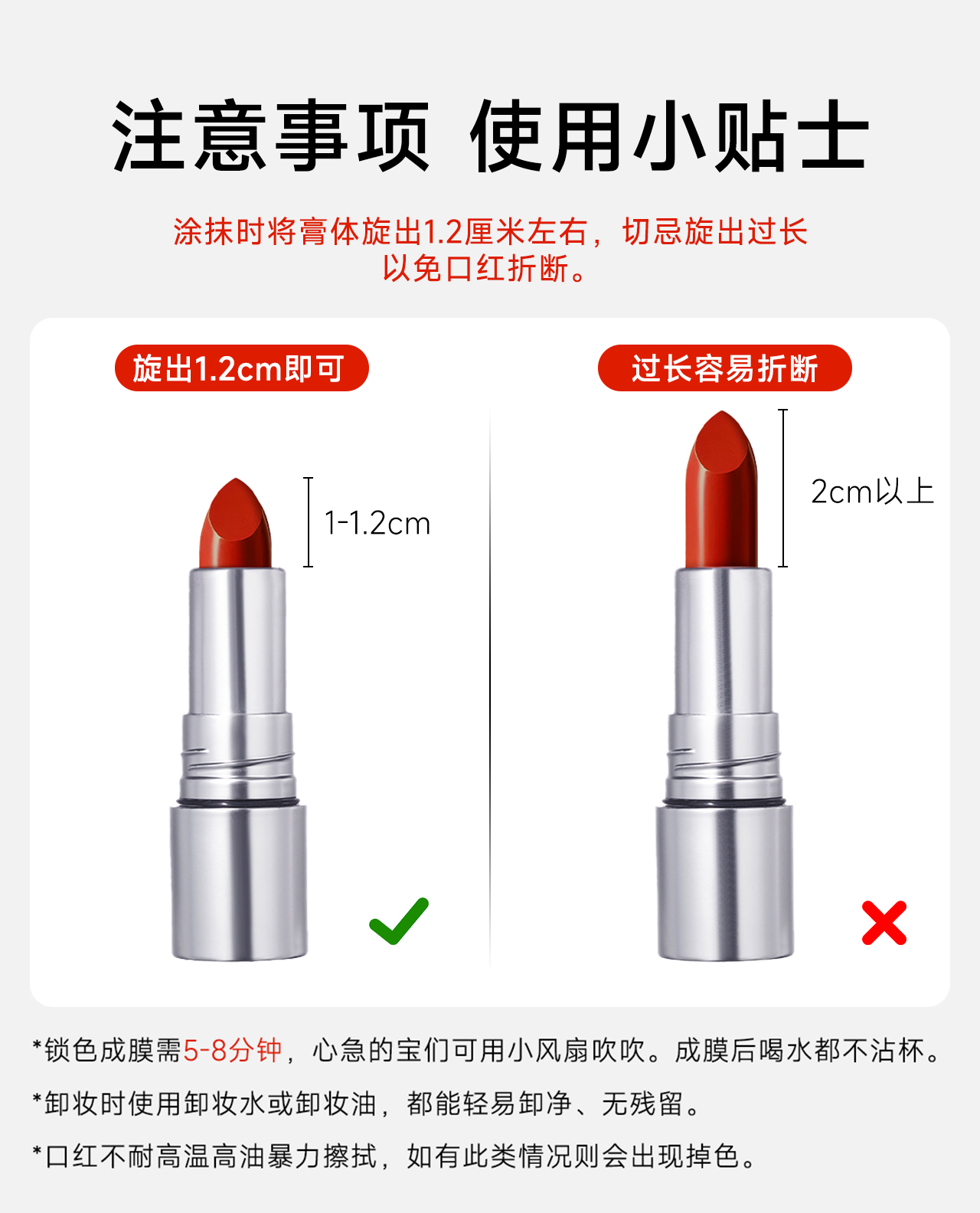 注意事项 使用小贴士

涂抹时将膏体旋出1.2厘米左右，切忌旋出过长以免口红折断。

旋出1.2cm即可

1-1.2cm

过长容易折断

2cm以上

*锁色成膜需5-8分钟，心急的宝们可用小风扇吹吹。成膜后喝水都不沾杯。

*卸妆时使用卸妆水或卸妆油，都能轻易卸净、无残留。

*口红不耐高温高油暴力擦拭，如有此类情况则会出现掉色。