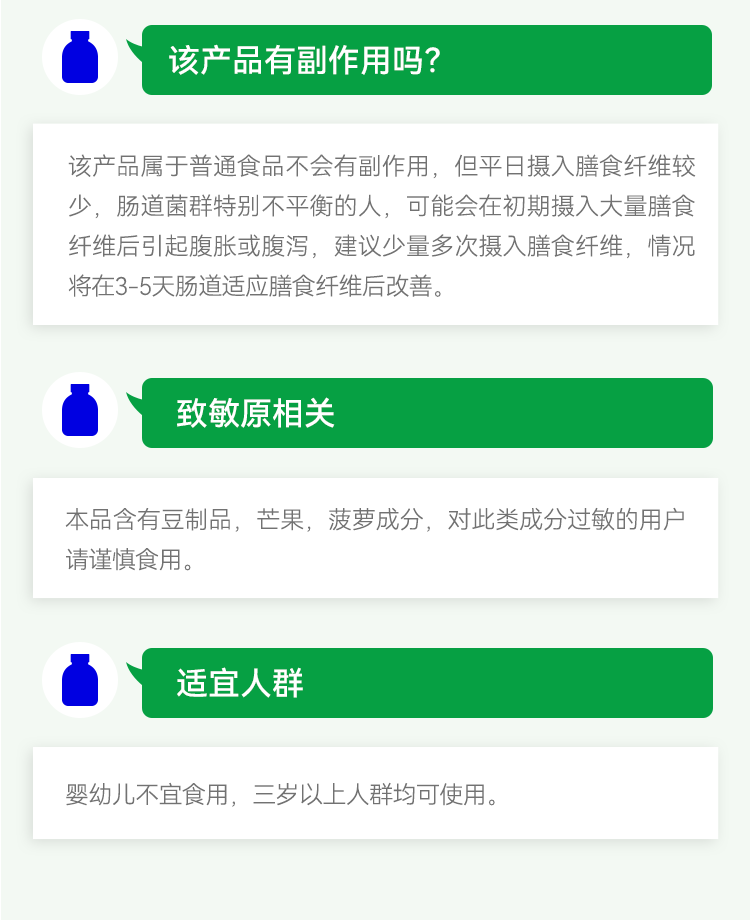 该产品有副作用吗?

该产品属于普通食品不会有副作用，但平日摄入膳食纤维较少，肠道菌群特别不平衡的人，可能会在初期摄入大量膳食纤维后引起腹胀或腹泻，建议少量多次摄入膳食纤维，情况将在3-5天肠道适应膳食纤维后改善。

致敏原相关

本品含有豆制品，芒果，菠萝成分，对此类成分过敏的用户请谨慎食用。

适宜人群

婴幼儿不宜食用，三岁以上人群均可使用。