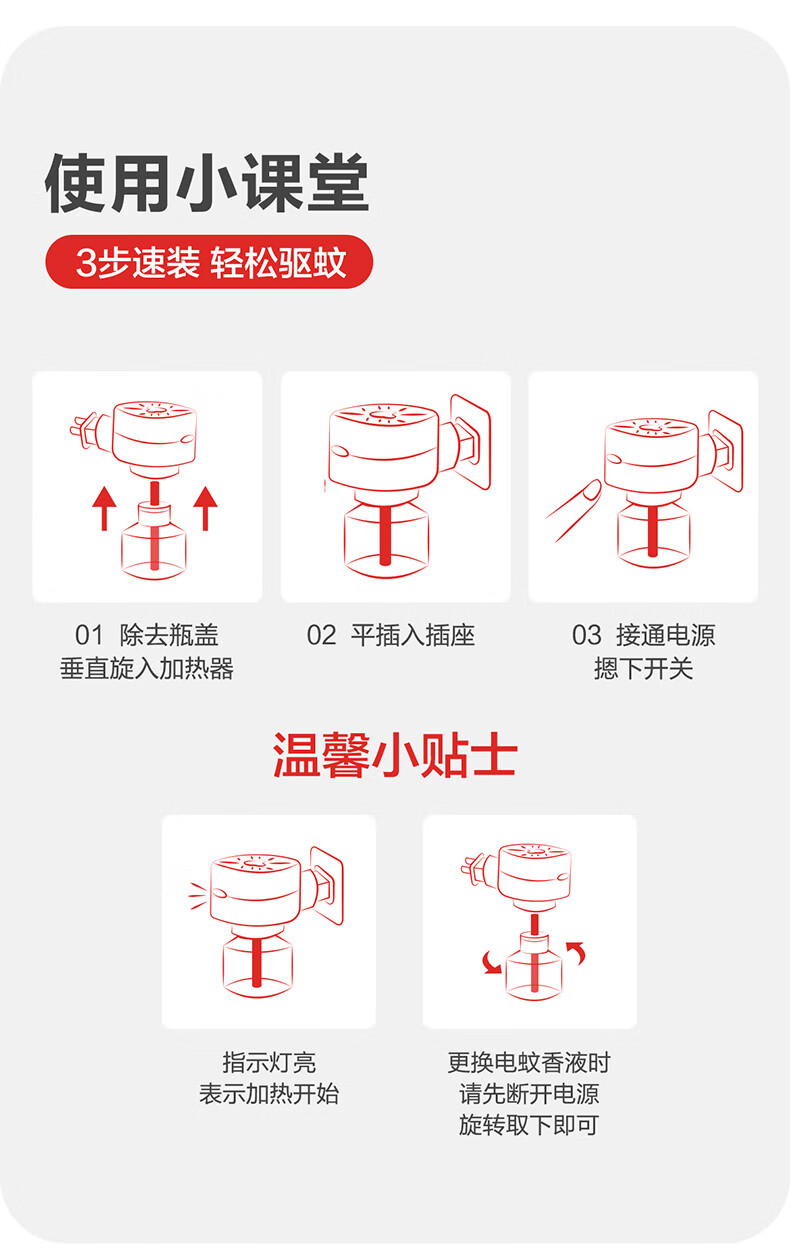 使用小课堂

3步速装 轻松驱蚊

01 除去瓶盖
垂直旋入加热器

02 平插入插座

03 接通电源
摁下开关

温馨小贴士

指示灯亮
表示加热开始

更换电蚊香液时
请先断开电源
旋转取下即可